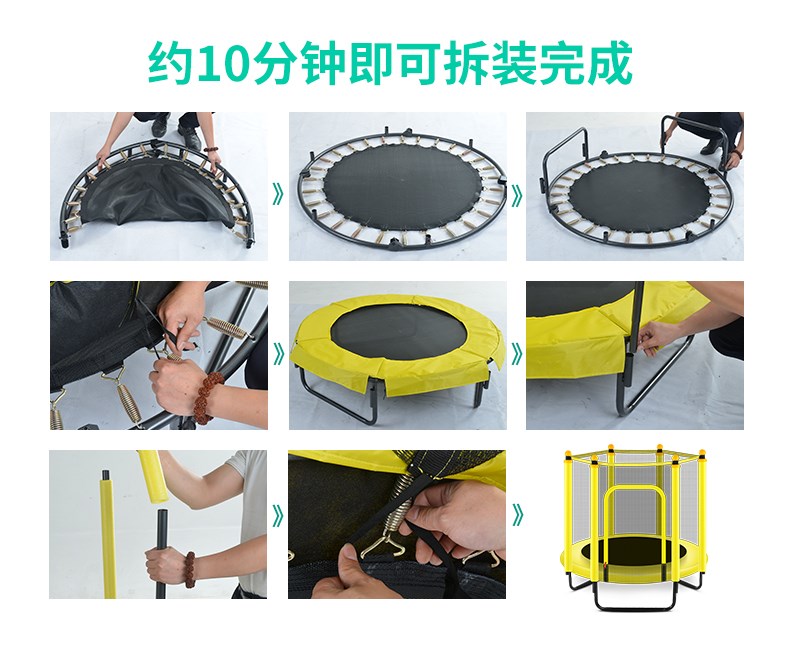 约10分钟即可拆装完成

》 》

》 》

》 》