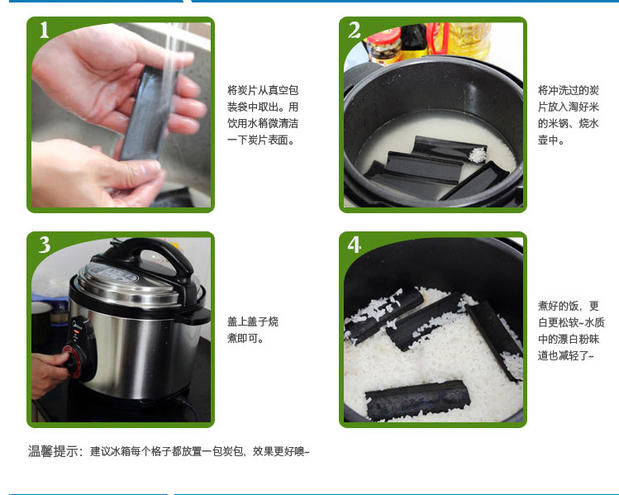 1

将炭片从真空包装袋中取出。用饮用水稍微清洁一下炭片表面。

2

将冲洗过的炭片放入淘好米的米锅、烧水壶中。

3

盖上盖子烧煮即可。

4

煮好的饭，更白更松软~水质中的漂白粉味道也减轻了~

温馨提示：建议冰箱每个格子都放置一包炭包，效果更好噢~