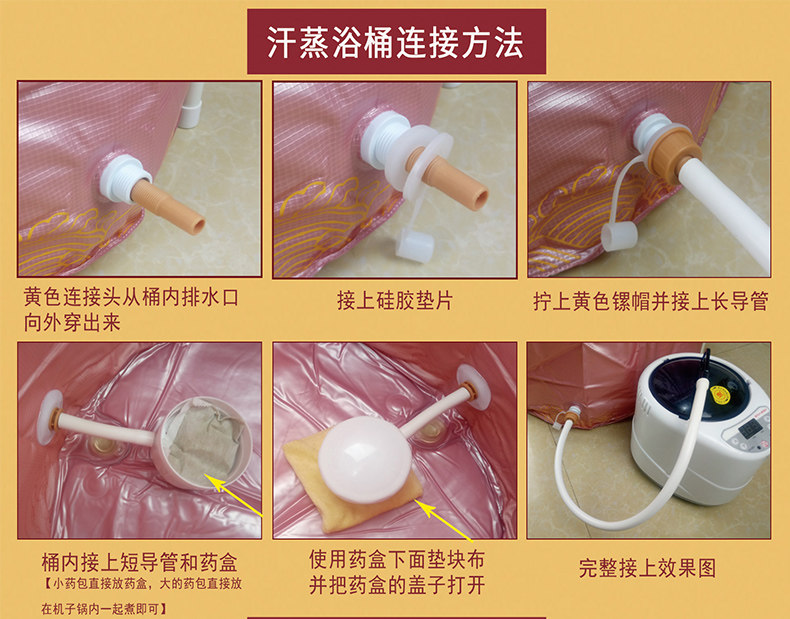 汗蒸浴桶连接方法

黄色连接头从桶内排水口向外穿出来

接上硅胶垫片

拧上黄色镙帽并接上长导管

桶内接上短导管和药盒
【小药包直接放药盒，大的药包直接放在机子锅内一起煮即可】

使用药盒下面垫块布并把药盒的盖子打开

完整接上效果图