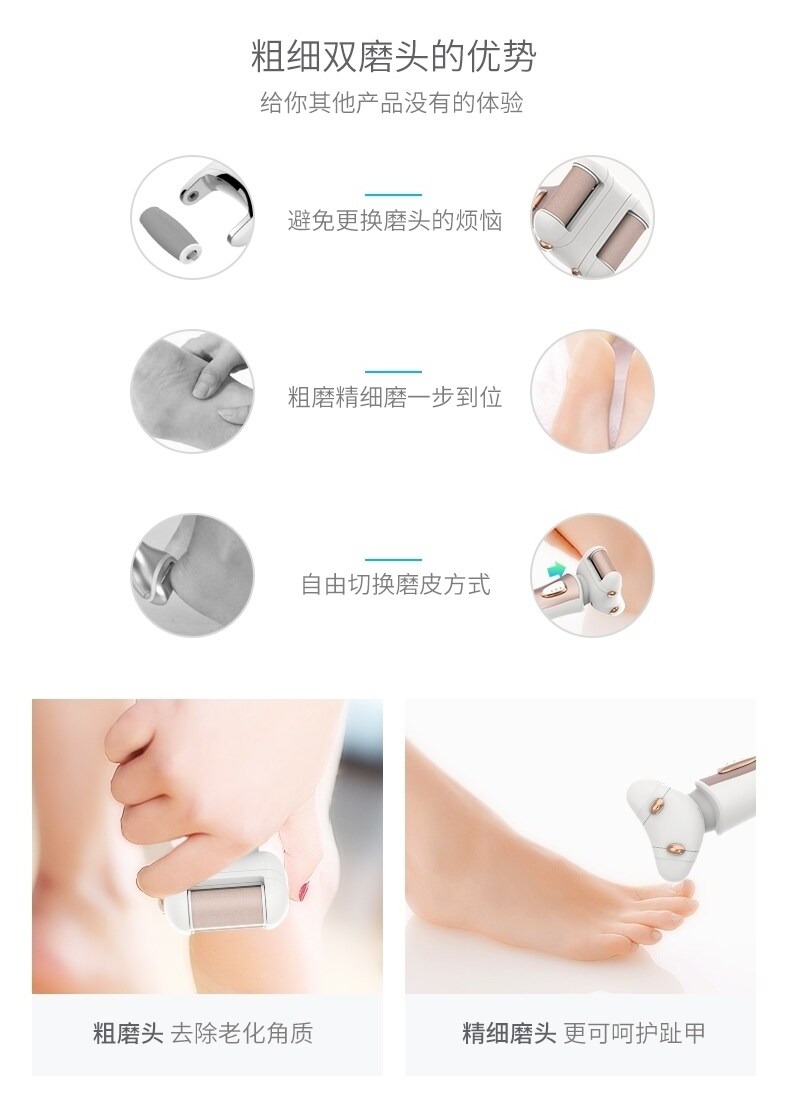 粗细双磨头的优势

给你其他产品没有的体验

避免更换磨头的烦恼

粗磨精细磨一步到位

自由切换磨皮方式

粗磨头 去除老化角质

精细磨头 更可呵护趾甲