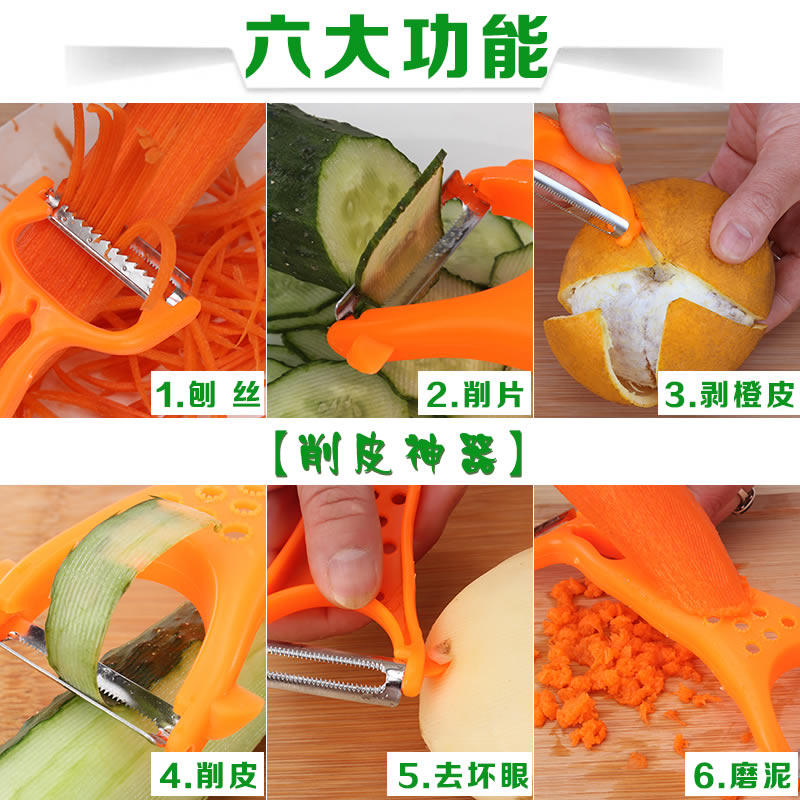 六大功能

1.刨 丝

2.削片

3.剥橙皮

【削皮神器】

4.削皮

5.去坏眼

6.磨泥