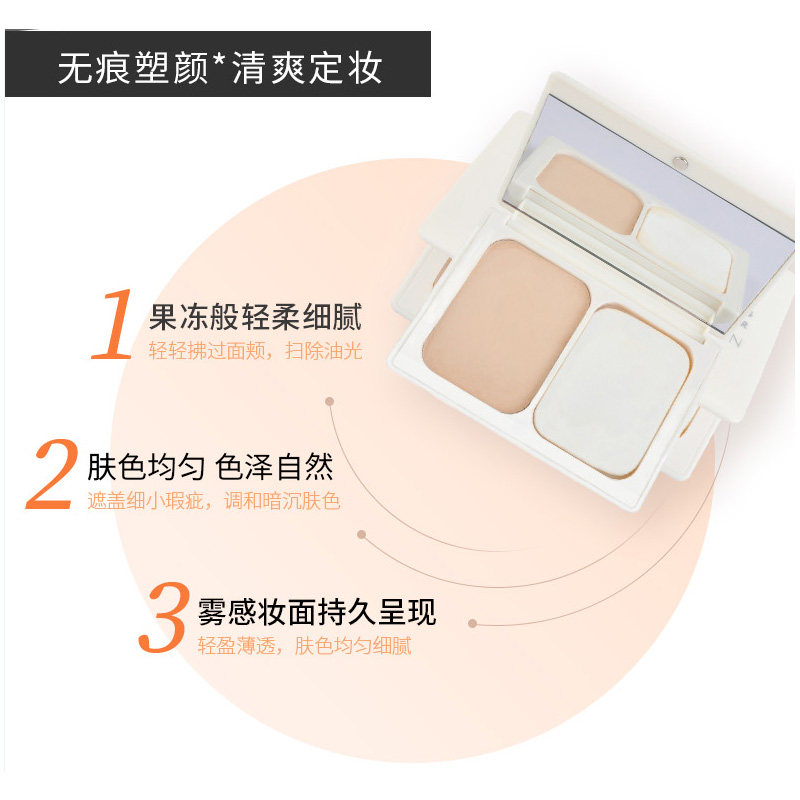 无痕塑颜*清爽定妆

1 果冻般轻柔细腻
轻轻拂过面颊，扫除油光

2 肤色均匀 色泽自然
遮盖细小瑕疵，调和暗沉肤色

3 雾感妆面持久呈现
轻盈薄透，肤色均匀细腻