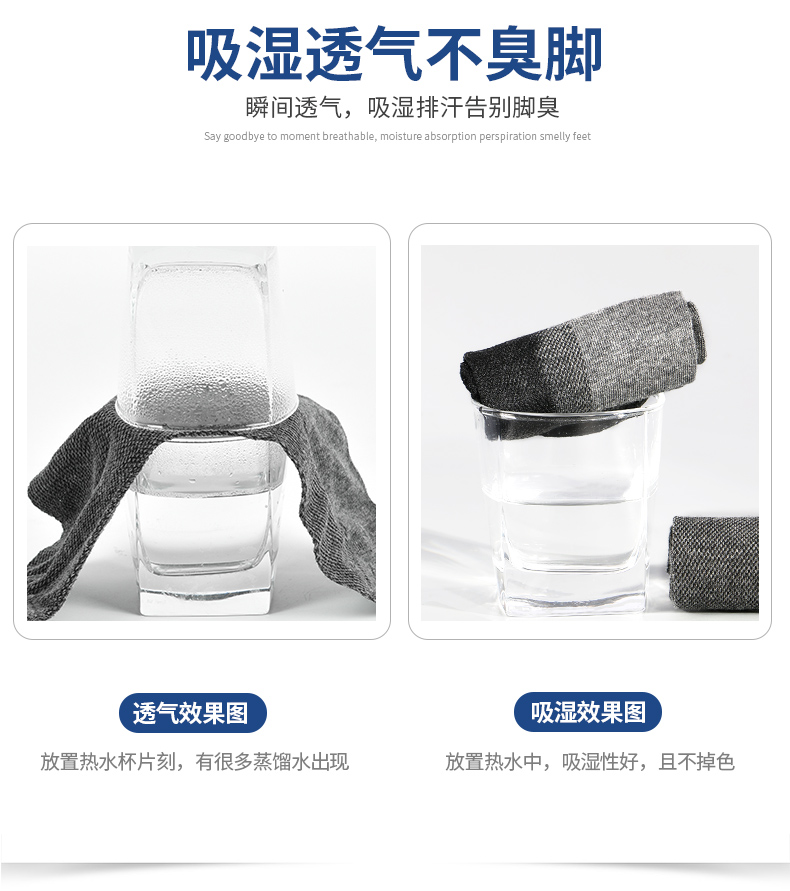 吸湿透气不臭脚

瞬间透气，吸湿排汗告别脚臭

Say goodbye to moment breathable, moisture absorption perspiration smelly feet

透气效果图

放置热水杯片刻，有很多蒸馏水出现

吸湿效果图

放置热水中，吸湿性好，且不掉色