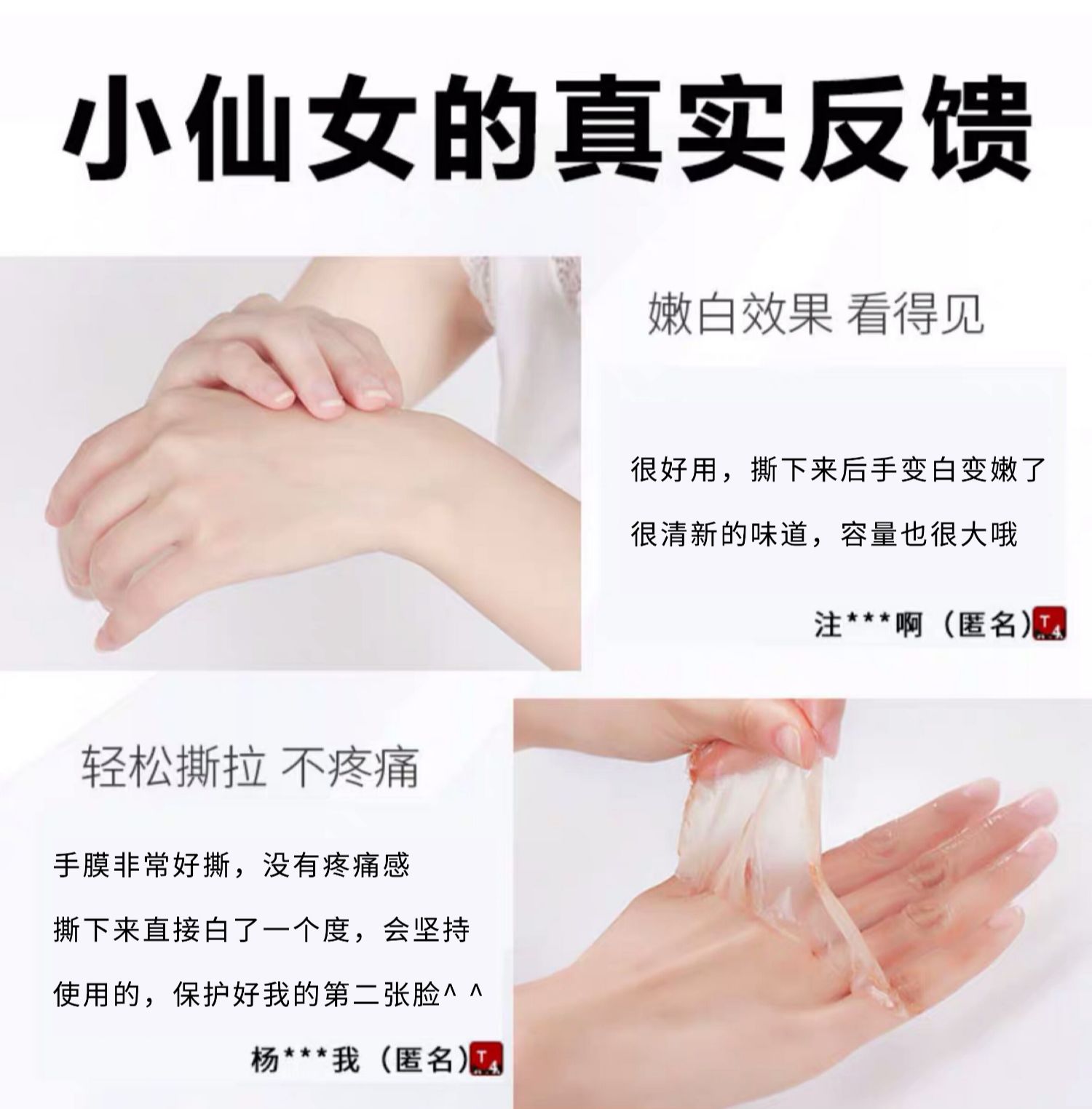 小仙女的真实反馈

嫩白效果 看得见

很好用，撕下来后手变白变嫩了

很清新的味道，容量也很大哦

注***啊（匿名）T4

轻松撕拉 不疼痛

手膜非常好撕，没有疼痛感

撕下来直接白了一个度，会坚持

使用的，保护好我的第二张脸^ ^

杨***我（匿名）T4