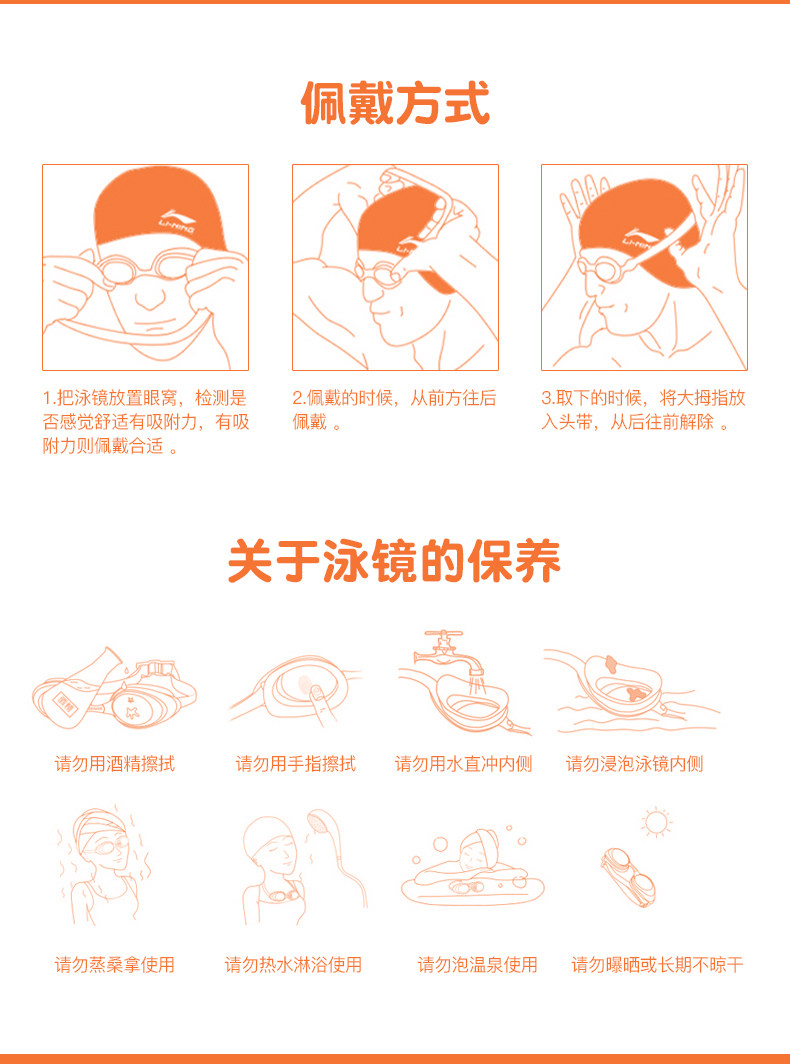 佩戴方式

LI-NING

LI-NING

LI-NING

1.把泳镜放置眼窝，检测是否感觉舒适有吸附力，有吸附力则佩戴合适 。

2.佩戴的时候，从前方往后佩戴 。

3.取下的时候，将大拇指放入头带，从后往前解除 。

关于泳镜的保养

酒精

请勿用酒精擦拭

请勿用手指擦拭

请勿用水直冲内侧

请勿浸泡泳镜内侧

请勿蒸桑拿使用

请勿热水淋浴使用

请勿泡温泉使用

请勿曝晒或长期不晾干