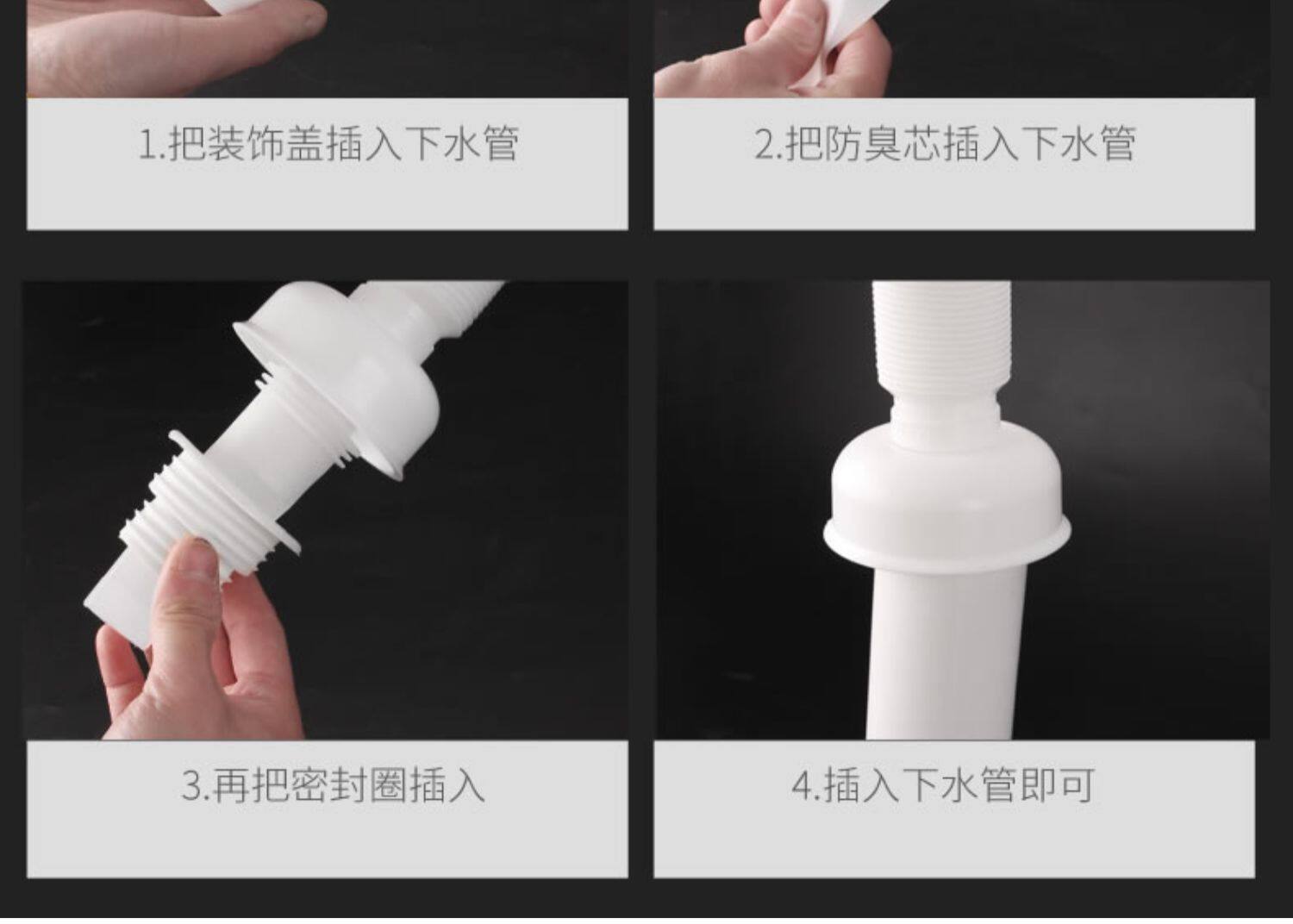 1.把装饰盖插入下水管

2.把防臭芯插入下水管

3.再把密封圈插入

4.插入下水管即可