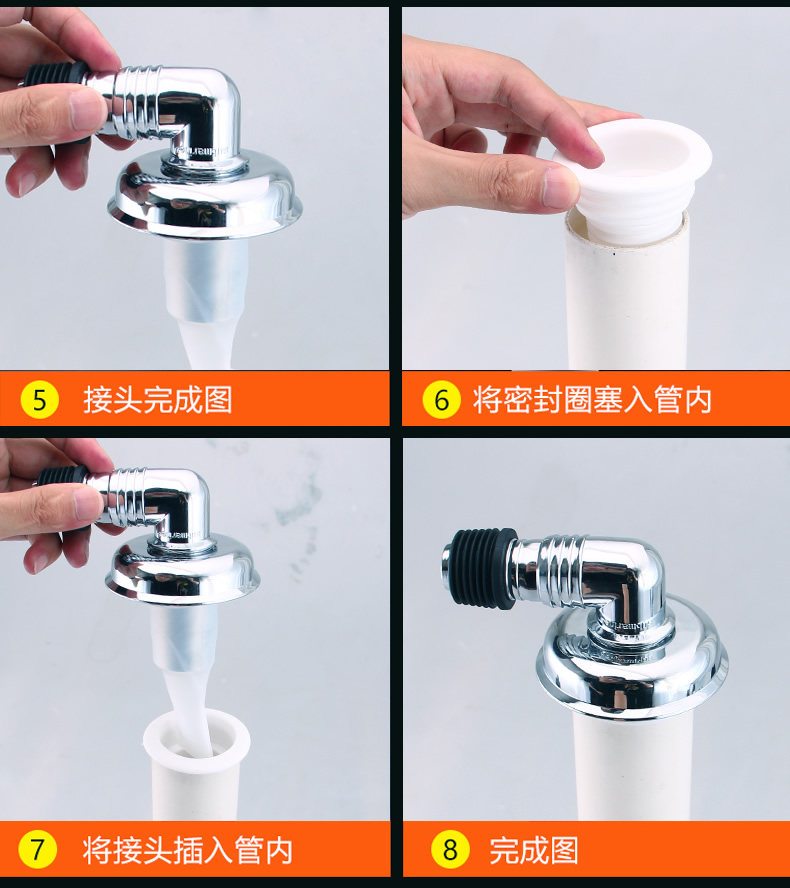 5 接头完成图

6 将密封圈塞入管内

7 将接头插入管内

8 完成图