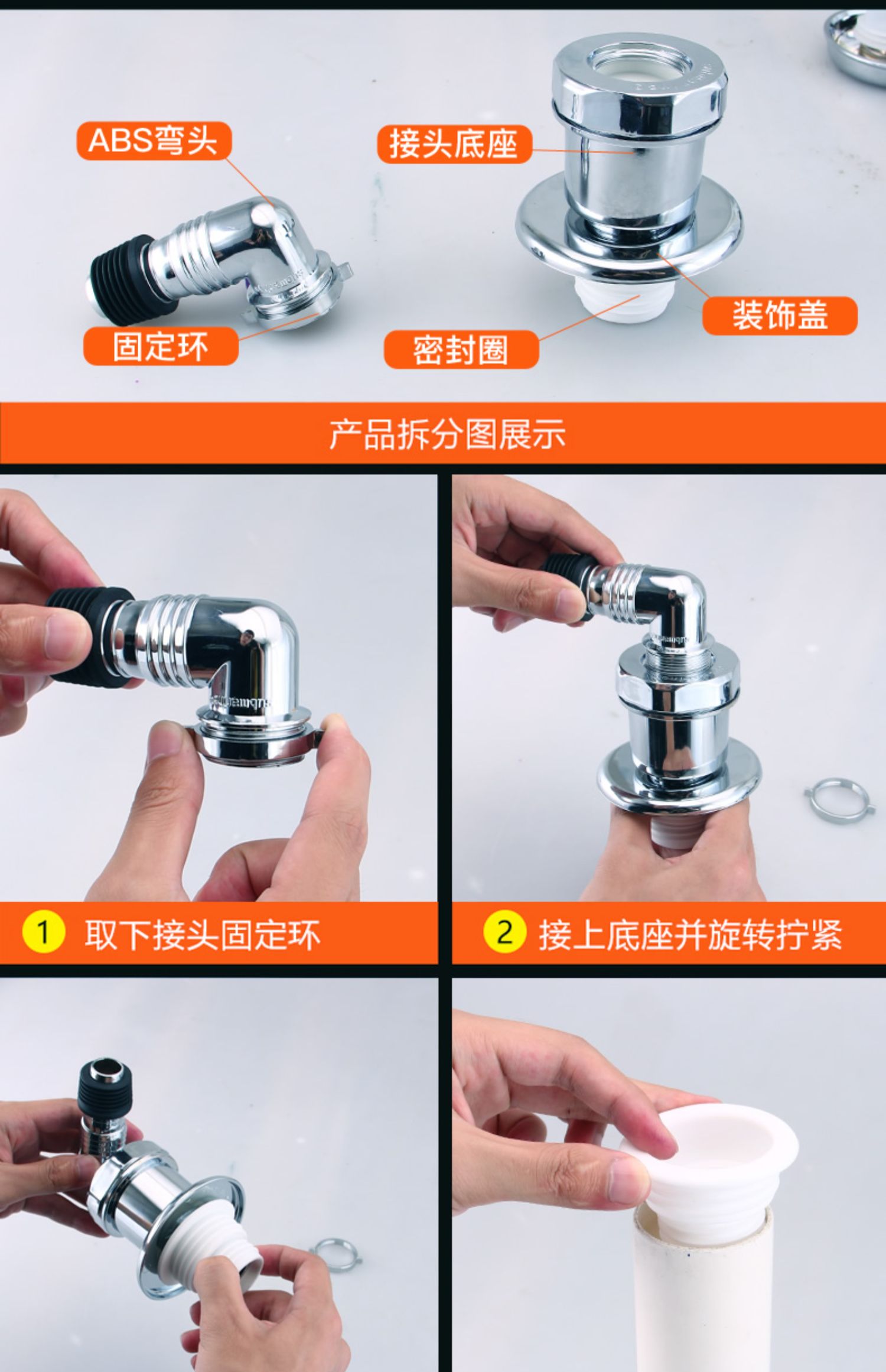 ABS弯头

接头底座

固定环

密封圈

装饰盖

产品拆分图展示

1 取下接头固定环

2 接上底座并旋转拧紧