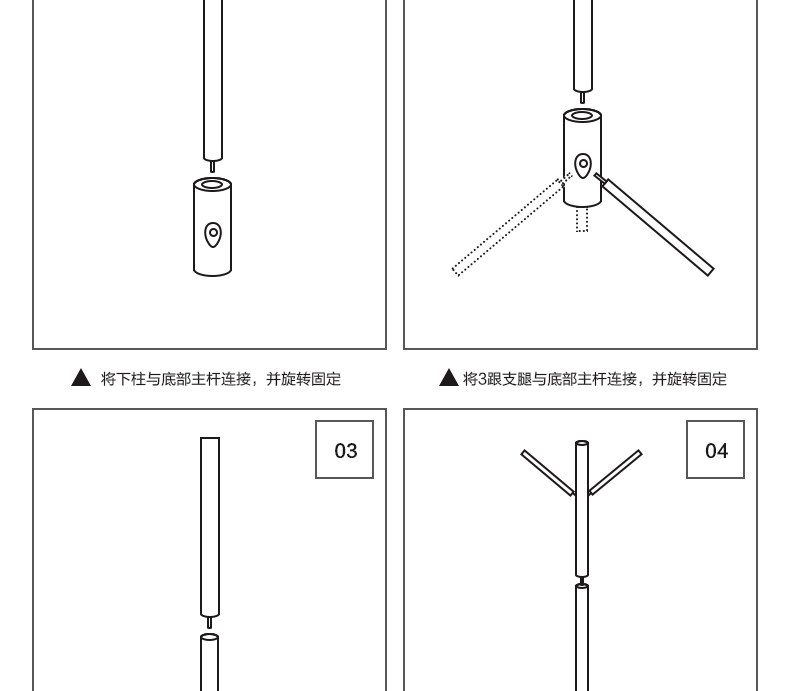 ▲ 将下柱与底部主杆连接，并旋转固定

▲ 将3跟支腿与底部主杆连接，并旋转固定

03

04