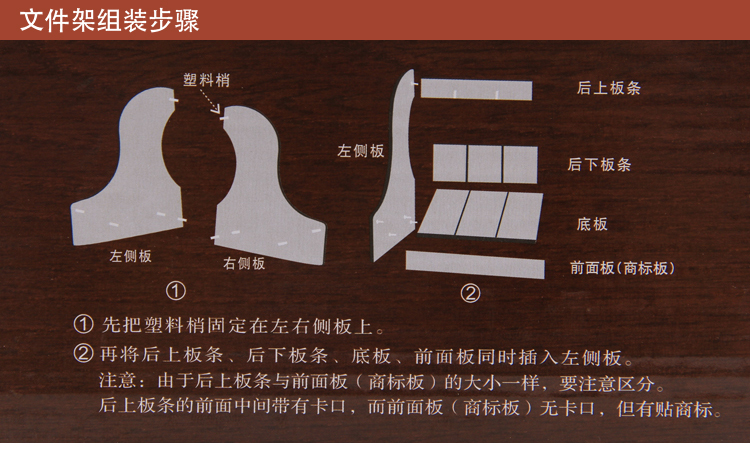 文件架组装步骤

塑料梢

左侧板

右侧板

①

左侧板

后上板条

后下板条

底板

前面板(商标板)

②

① 先把塑料梢固定在左右侧板上。

② 再将后上板条、后下板条、底板、前面板同时插入左侧板。
注意：由于后上板条与前面板（商标板）的大小一样，要注意区分。
后上板条的前面中间带有卡口，而前面板（商标板）无卡口，但有贴商标。