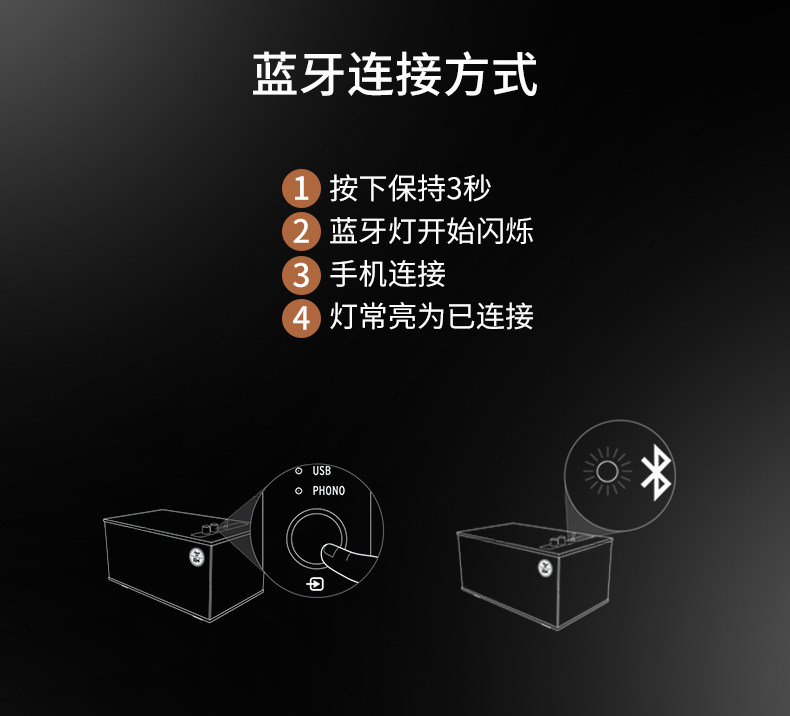 蓝牙连接方式

1 按下保持3秒
2 蓝牙灯开始闪烁
3 手机连接
4 灯常亮为已连接

USB
PHONO