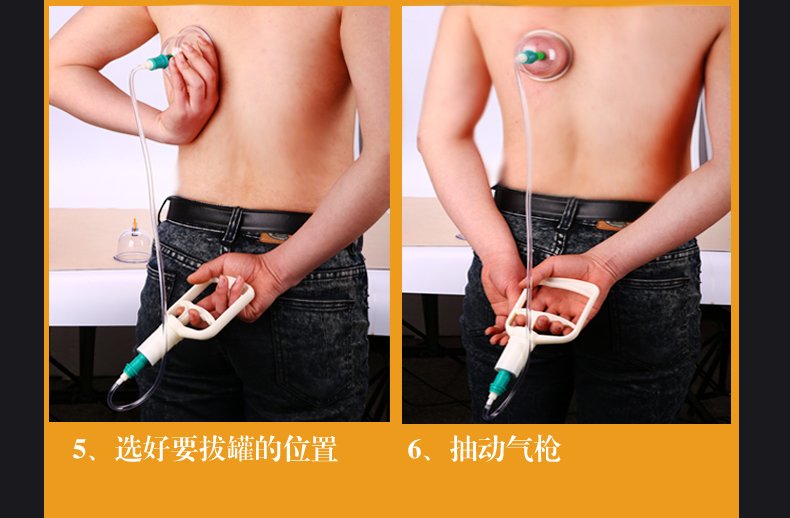 5、选好要拔罐的位置

6、抽动气枪