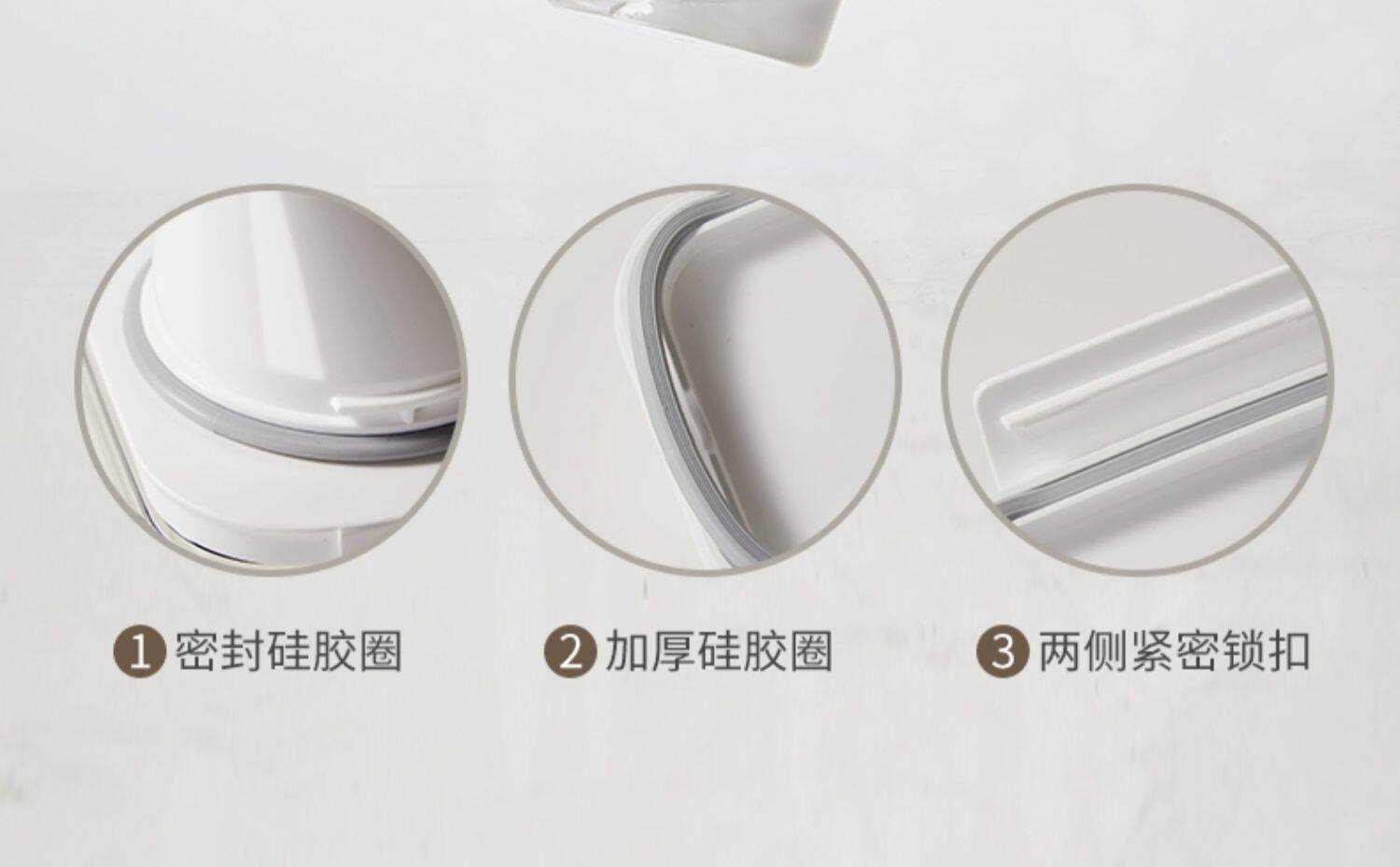 1 密封硅胶圈

2 加厚硅胶圈

3 两侧紧密锁扣