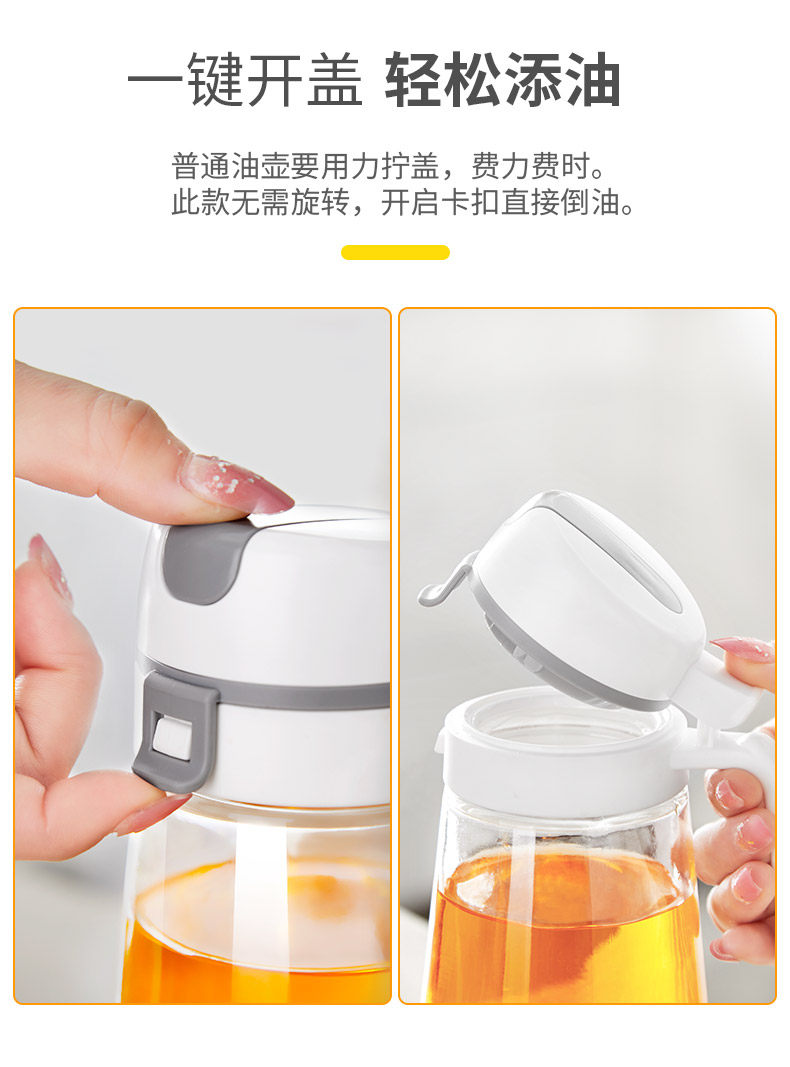 一键开盖 轻松添油

普通油壶要用力拧盖，费力费时。
此款无需旋转，开启卡扣直接倒油。