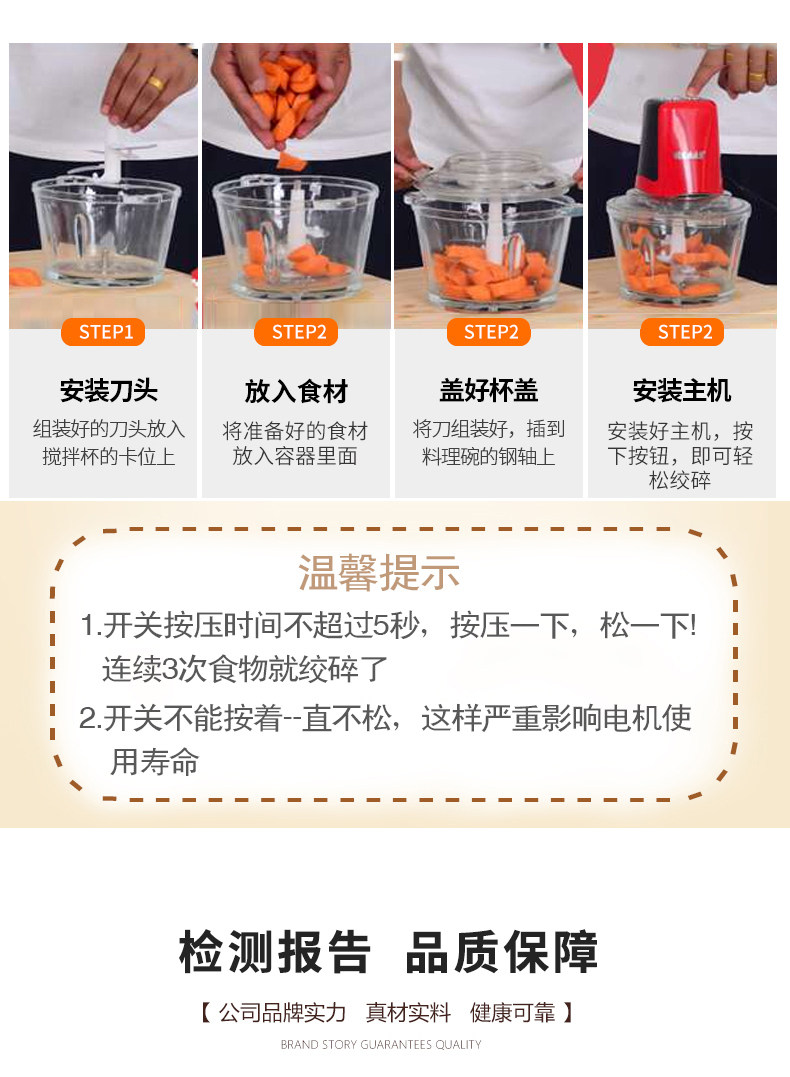 STEP1

安装刀头

组装好的刀头放入搅拌杯的卡位上

STEP2

放入食材

将准备好的食材放入容器里面

STEP2

盖好杯盖

将刀组装好，插到料理碗的钢轴上

STEP2

安装主机

安装好主机，按下按钮，即可轻松绞碎

温馨提示

1.开关按压时间不超过5秒，按压一下，松一下！连续3次食物就绞碎了

2.开关不能按着--直不松，这样严重影响电机使用寿命

检测报告 品质保障

【 公司品牌实力 真材实料 健康可靠 】

BRAND STORY GUARANTEES QUALITY