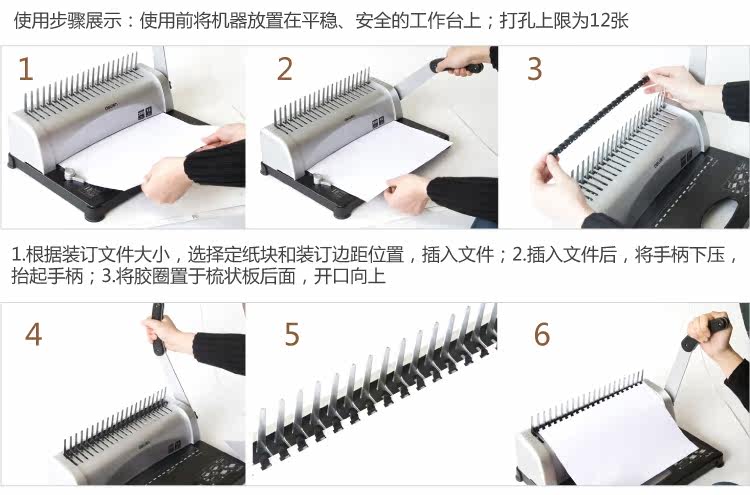 使用步骤展示：使用前将机器放置在平稳、安全的工作台上；打孔上限为12张

1

2

3

1.根据装订文件大小，选择定纸块和装订边距位置，插入文件；2.插入文件后，将手柄下压，抬起手柄；3.将胶圈置于梳状板后面，开口向上

4

5

6