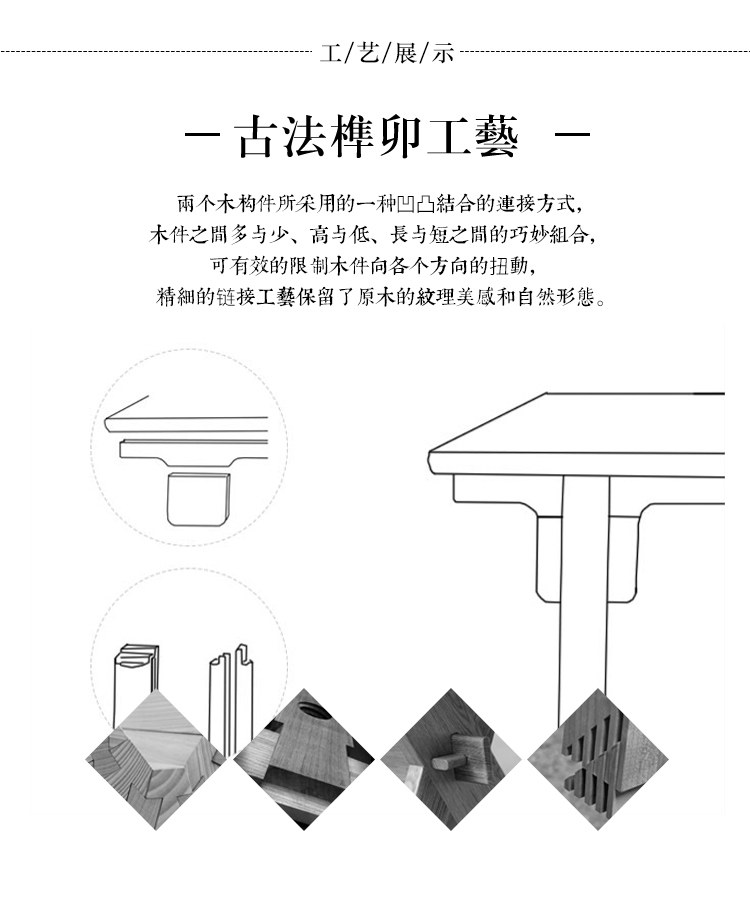 工/艺/展/示

— 古法榫卯工藝 —

兩个木构件所采用的一种凹凸結合的連接方式，
木件之間多与少、高与低、長与短之間的巧妙組合，
可有效的限制木件向各个方向的扭動，
精細的链接工藝保留了原木的紋理美感和自然形態。