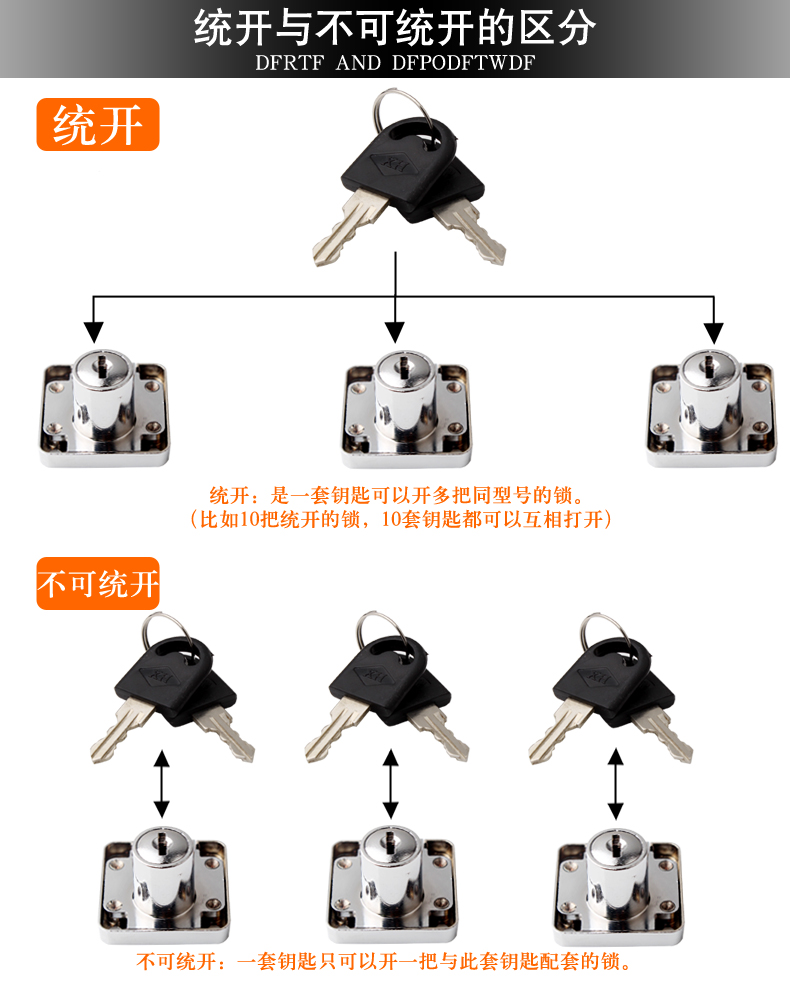 统开与不可统开的区分
DFRTF AND DFPODFTWDF

统开

统开：是一套钥匙可以开多把同型号的锁。
（比如10把统开的锁，10套钥匙都可以互相打开）

不可统开

不可统开：一套钥匙只可以开一把与此套钥匙配套的锁。