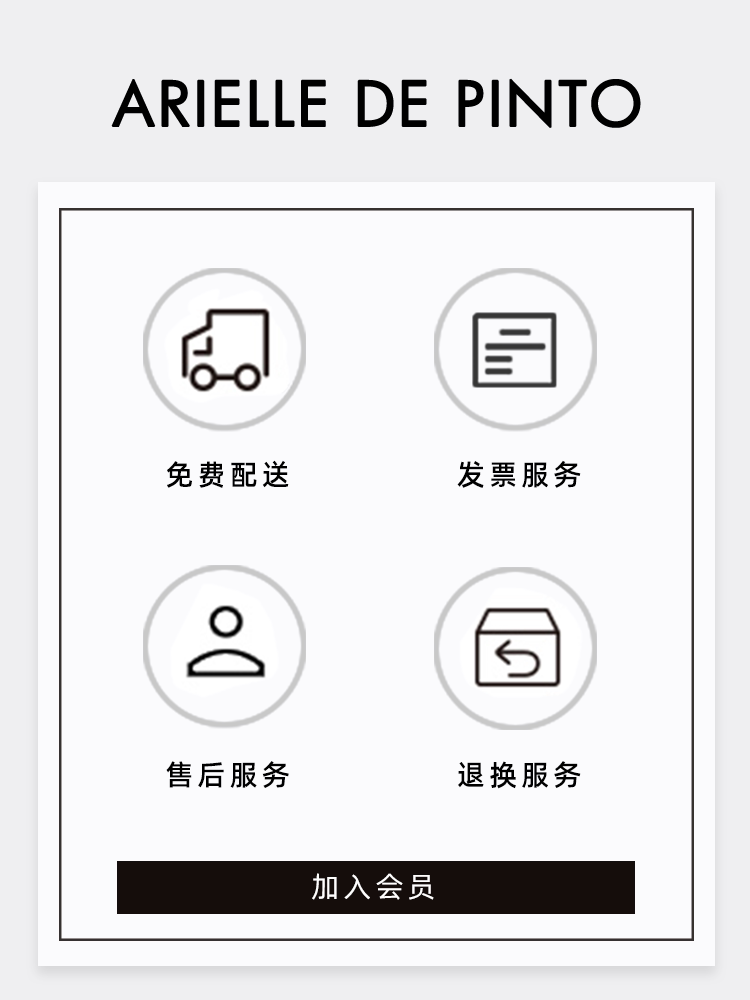 ARIELLE DE PINTO

免费配送

发票服务

售后服务

退换服务

加入会员