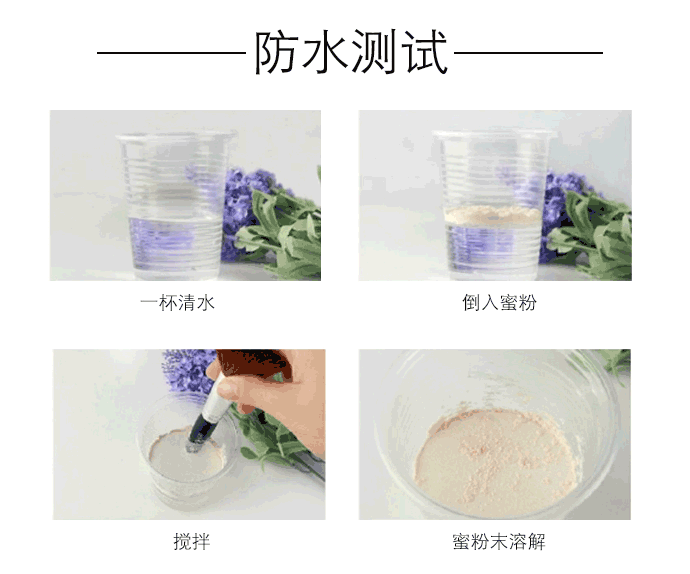 防水测试

一杯清水

倒入蜜粉

搅拌

蜜粉末溶解