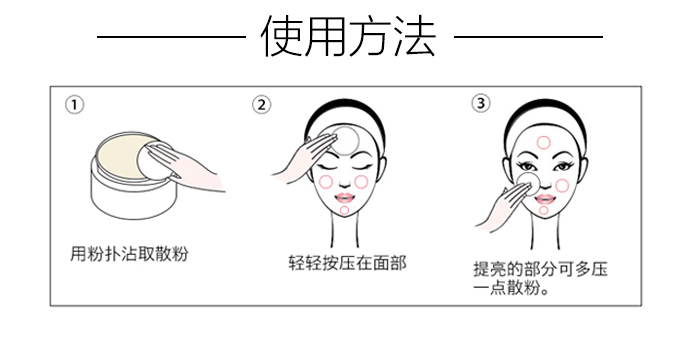 使用方法

①

用粉扑沾取散粉

②

轻轻按压在面部

③

提亮的部分可多压一点散粉。