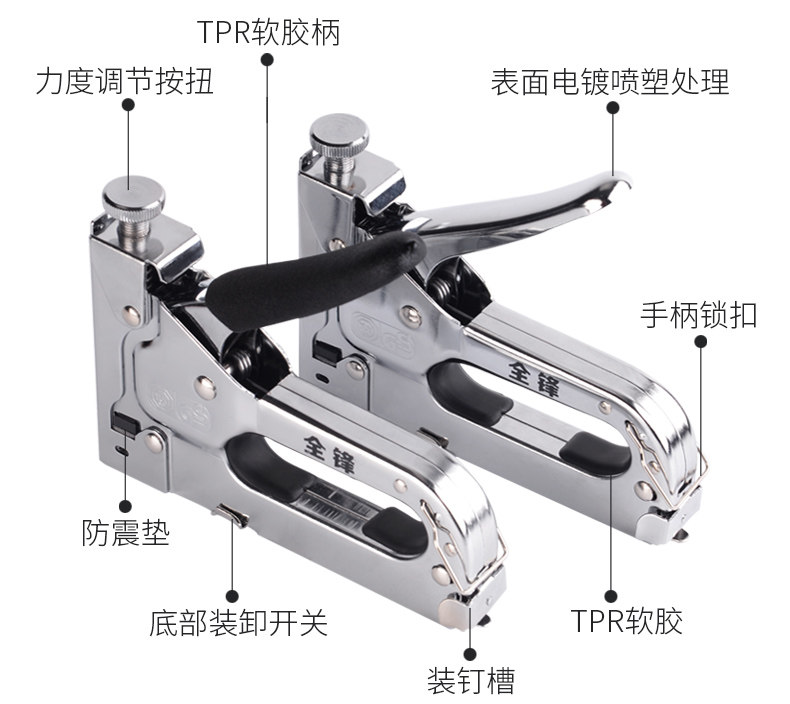 TPR软胶柄

力度调节按扭

表面电镀喷塑处理

手柄锁扣

全锋

全锋

防震垫

底部装卸开关

TPR软胶

装钉槽