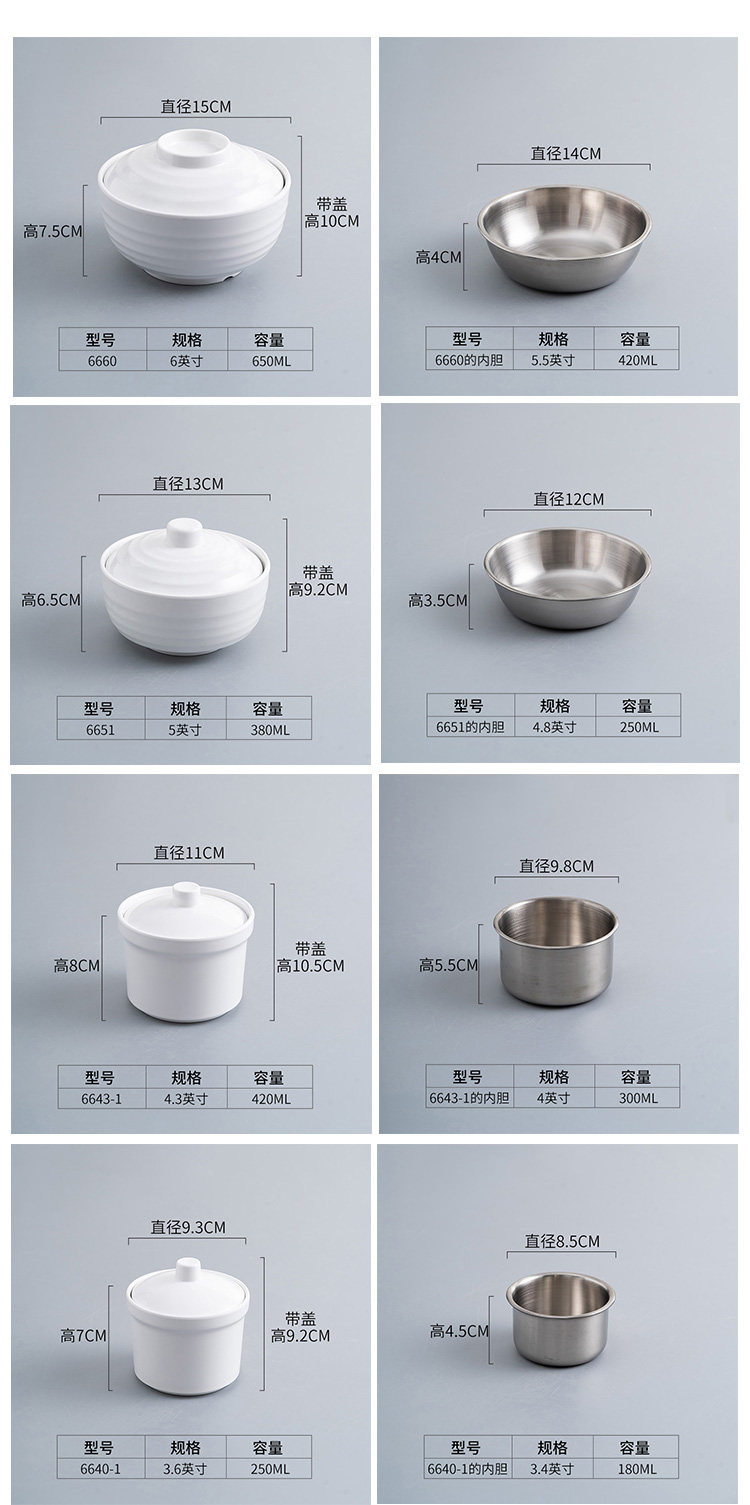 直径15CM
高7.5CM
带盖
高10CM

| 型号 | 规格 | 容量 |
|---|---|---|
| 6660 | 6英寸 | 650ML |

直径14CM
高4CM

| 型号 | 规格 | 容量 |
|---|---|---|
| 6660的内胆 | 5.5英寸 | 420ML |

直径13CM
高6.5CM
带盖
高9.2CM

| 型号 | 规格 | 容量 |
|---|---|---|
| 6651 | 5英寸 | 380ML |

直径12CM
高3.5CM

| 型号 | 规格 | 容量 |
|---|---|---|
| 6651的内胆 | 4.8英寸 | 250ML |

直径11CM
高8CM
带盖
高10.5CM

| 型号 | 规格 | 容量 |
|---|---|---|
| 6643-1 | 4.3英寸 | 420ML |

直径9.8CM
高5.5CM

| 型号 | 规格 | 容量 |
|---|---|---|
| 6643-1的内胆 | 4英寸 | 300ML |

直径9.3CM
高7CM
带盖
高9.2CM

| 型号 | 规格 | 容量 |
|---|---|---|
| 6640-1 | 3.6英寸 | 250ML |

直径8.5CM
高4.5CM

| 型号 | 规格 | 容量 |
|---|---|---|
| 6640-1的内胆 | 3.4英寸 | 180ML |