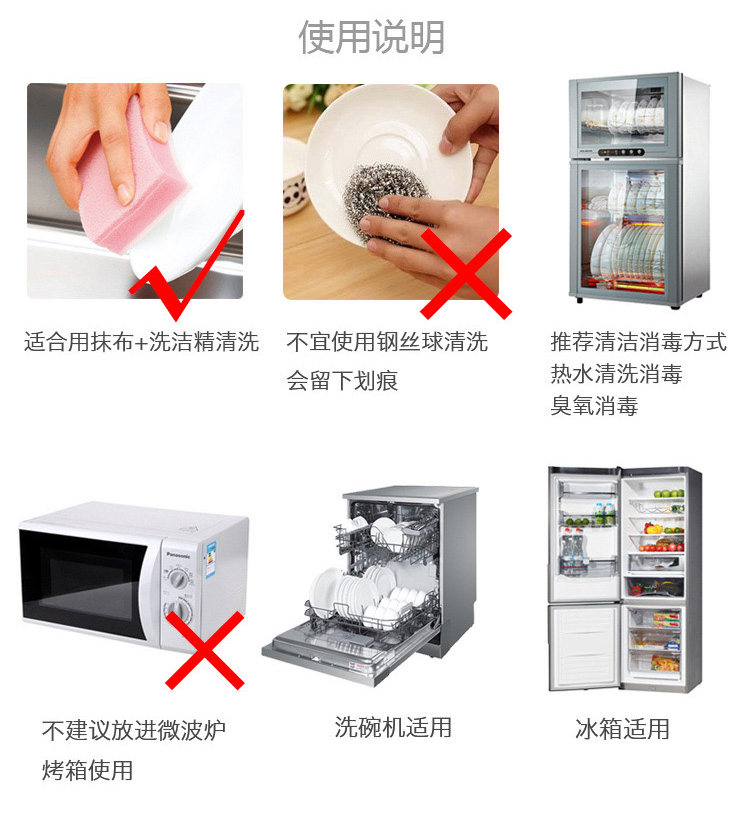 使用说明

适合用抹布+洗洁精清洗

不宜使用钢丝球清洗
会留下划痕

推荐清洁消毒方式
热水清洗消毒
臭氧消毒

Panasonic

不建议放进微波炉
烤箱使用

洗碗机适用

冰箱适用