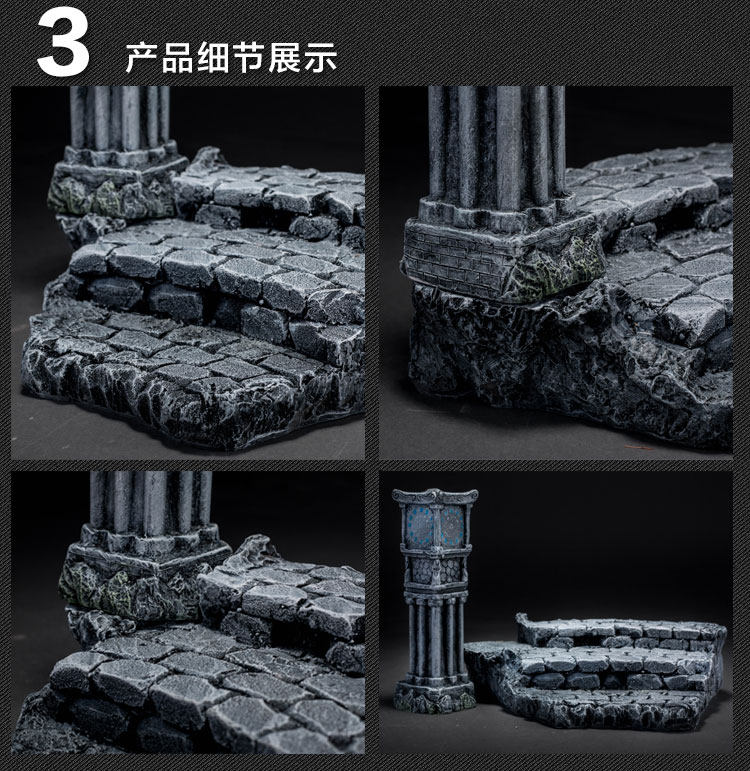 3 产品细节展示