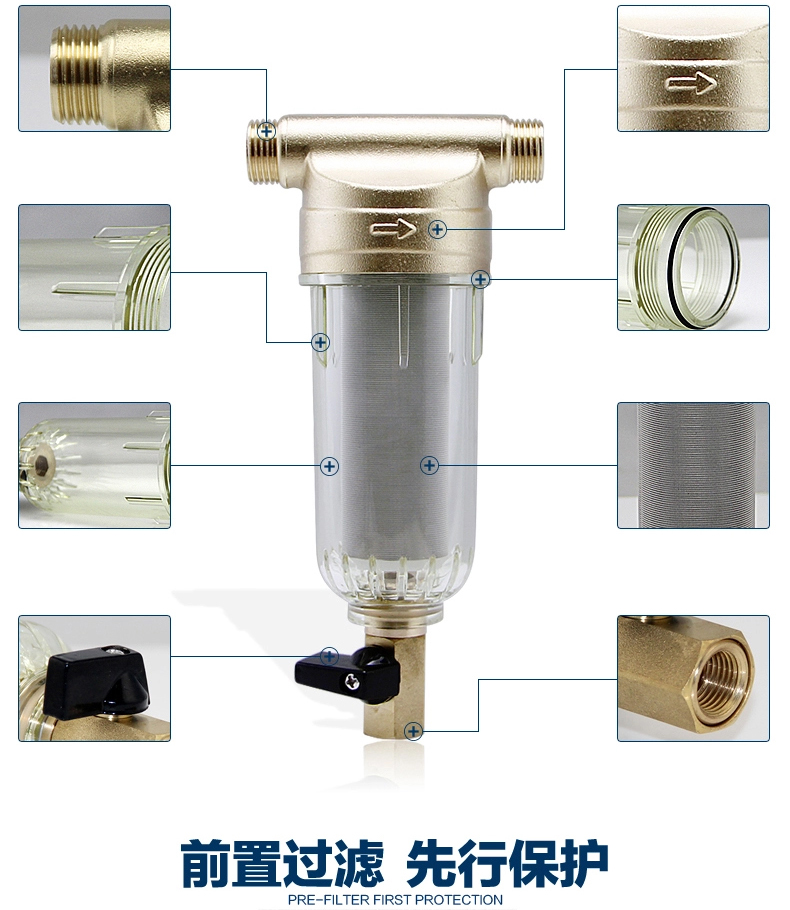 前置过滤 先行保护
PRE-FILTER FIRST PROTECTION