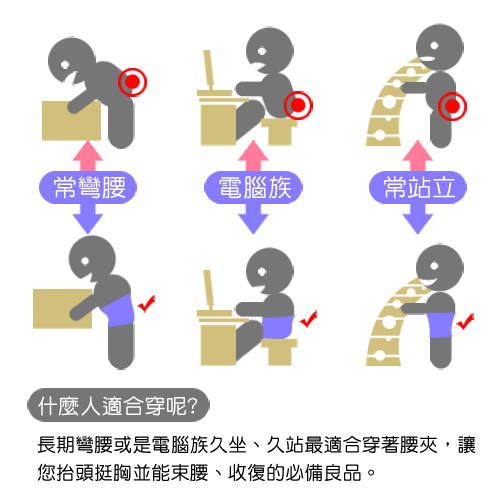 常彎腰

電腦族

常站立

什麼人適合穿呢?

長期彎腰或是電腦族久坐、久站最適合穿著腰夾，讓您抬頭挺胸並能束腰、收復的必備良品。