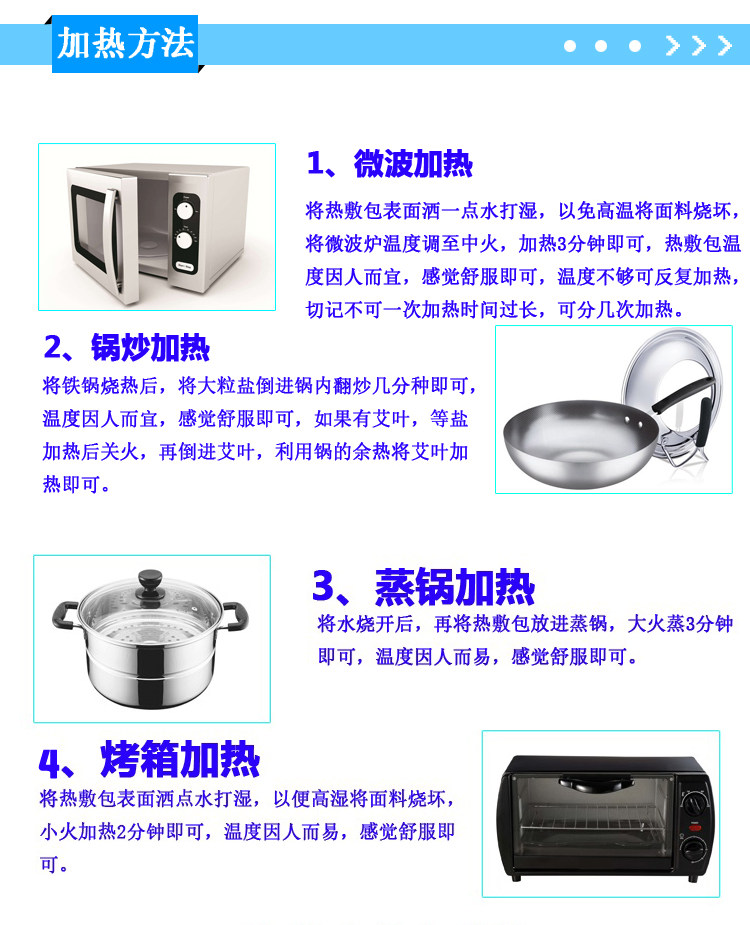 加热方法

1、微波加热

将热敷包表面洒一点水打湿，以免高温将面料烧坏，将微波炉温度调至中火，加热3分钟即可，热敷包温度因人而宜，感觉舒服即可，温度不够可反复加热，切记不可一次加热时间过长，可分几次加热。

2、锅炒加热

将铁锅烧热后，将大粒盐倒进锅内翻炒几分种即可，温度因人而宜，感觉舒服即可，如果有艾叶，等盐加热后关火，再倒进艾叶，利用锅的余热将艾叶加热即可。

3、蒸锅加热

将水烧开后，再将热敷包放进蒸锅，大火蒸3分钟即可，温度因人而易，感觉舒服即可。

4、烤箱加热

将热敷包表面洒点水打湿，以便高湿将面料烧坏，小火加热2分钟即可，温度因人而易，感觉舒服即可。