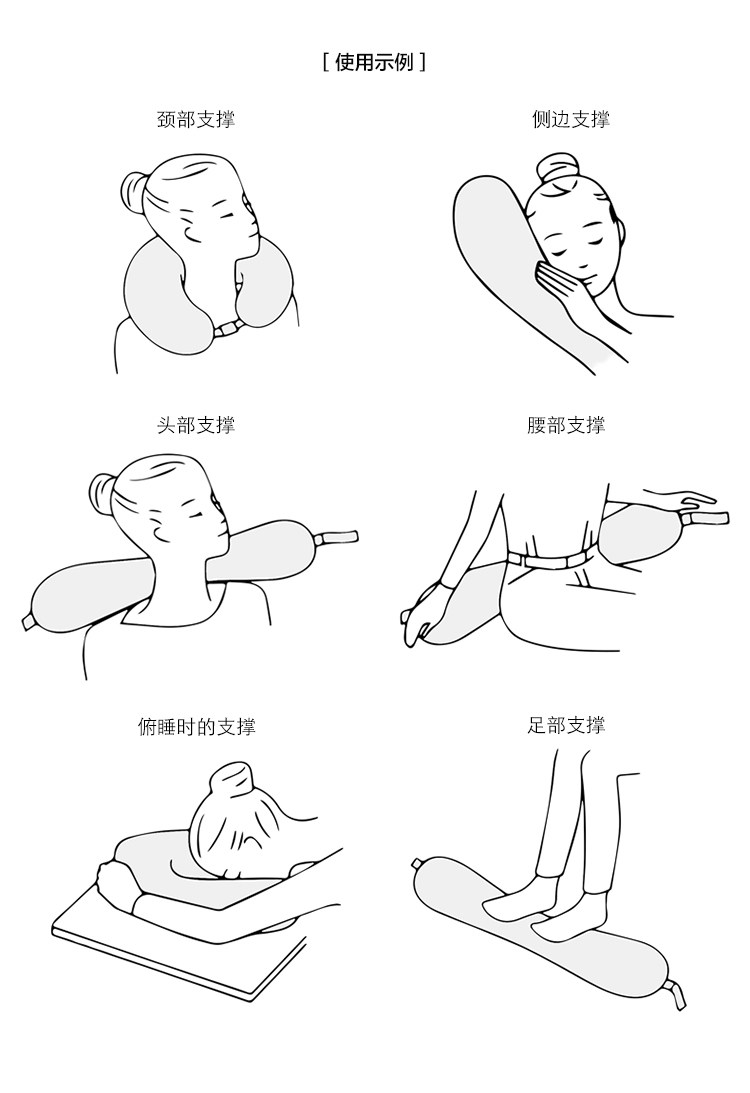 [ 使用示例 ]

颈部支撑

侧边支撑

头部支撑

腰部支撑

俯睡时的支撑

足部支撑