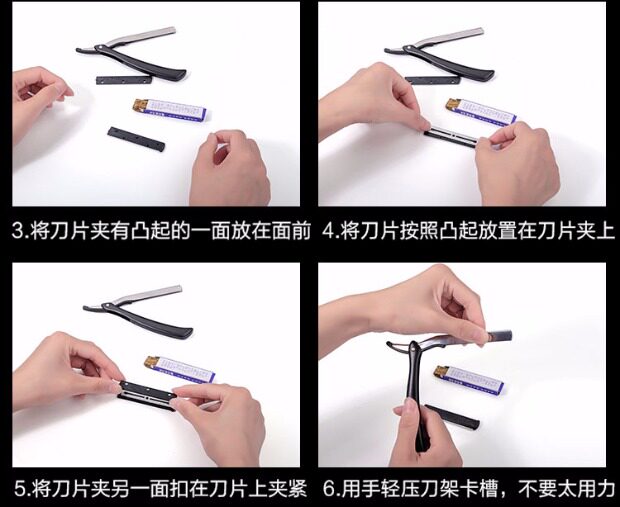 3.将刀片夹有凸起的一面放在面前

4.将刀片按照凸起放置在刀片夹上

5.将刀片夹另一面扣在刀片上夹紧

6.用手轻压刀架卡槽，不要太用力