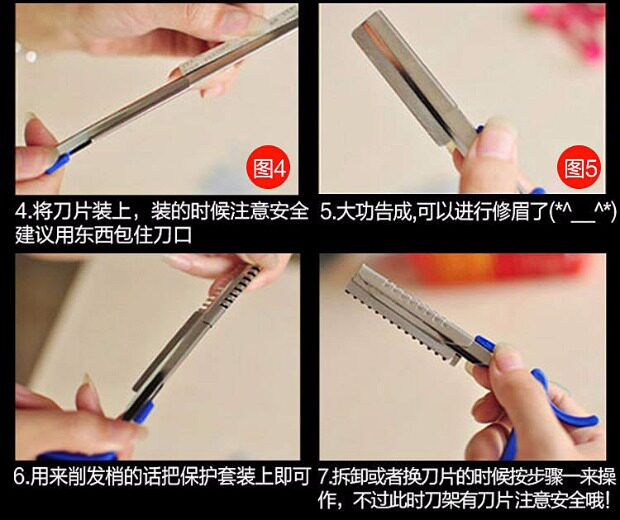 图4

4.将刀片装上，装的时候注意安全建议用东西包住刀口

图5

5.大功告成,可以进行修眉了(*^__^*)

6.用来削发梢的话把保护套装上即可

7.拆卸或者换刀片的时候按步骤一来操作，不过此时刀架有刀片注意安全哦!