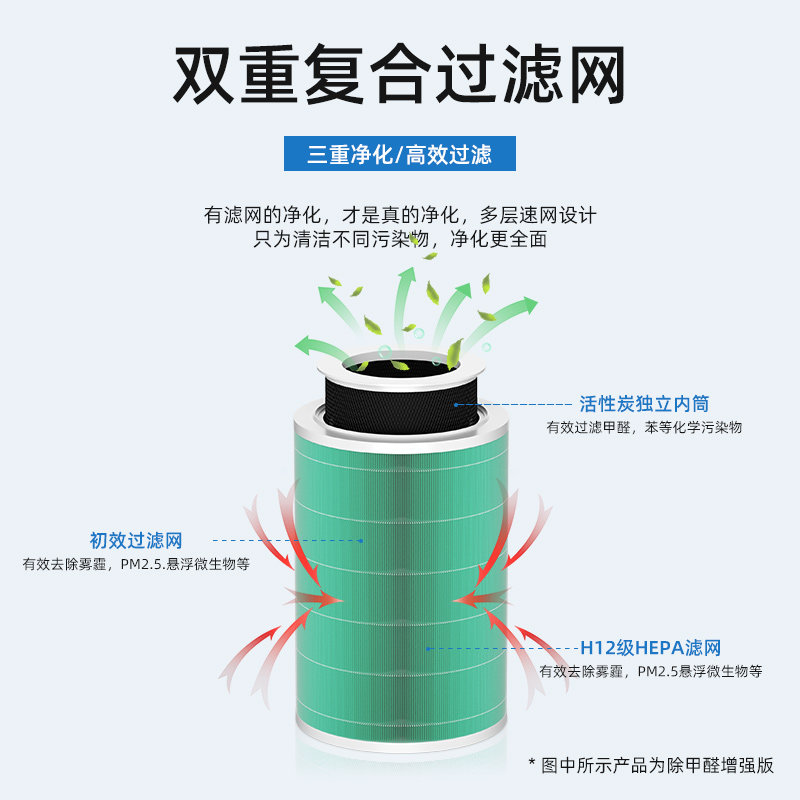 双重复合过滤网

三重净化/高效过滤

有滤网的净化，才是真的净化，多层速网设计
只为清洁不同污染物，净化更全面

活性炭独立内筒
有效过滤甲醛，苯等化学污染物

初效过滤网
有效去除雾霾，PM2.5.悬浮微生物等

H12级HEPA滤网
有效去除雾霾，PM2.5悬浮微生物等

* 图中所示产品为除甲醛增强版