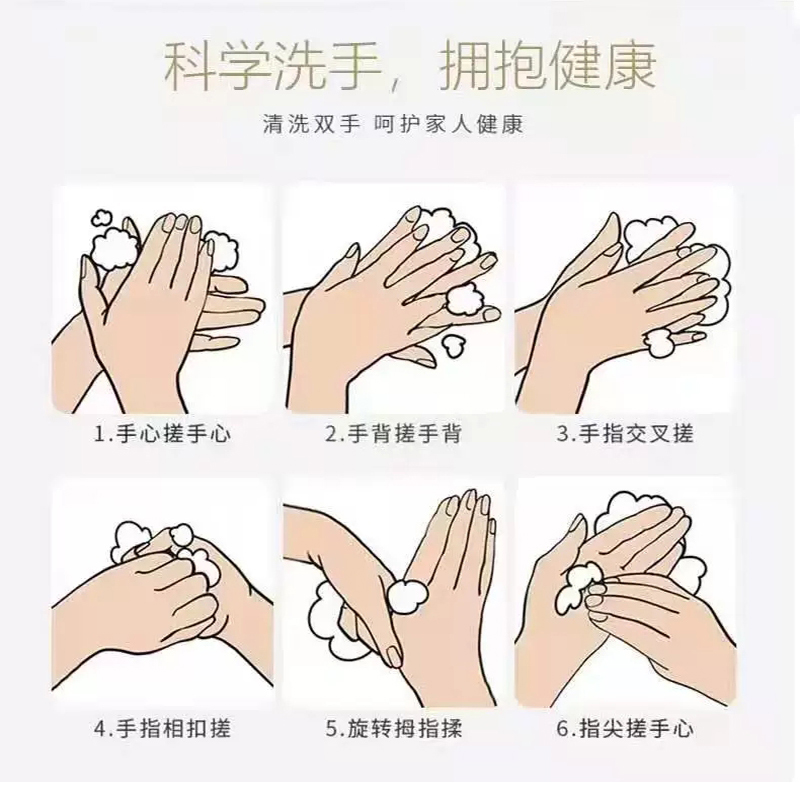 科学洗手，拥抱健康

清洗双手 呵护家人健康

1.手心搓手心

2.手背搓手背

3.手指交叉搓

4.手指相扣搓

5.旋转拇指揉

6.指尖搓手心