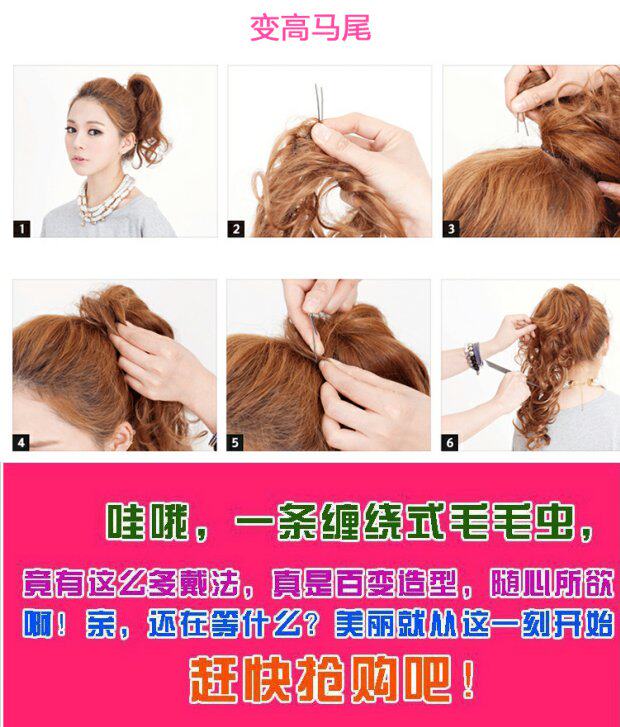 变高马尾

1

2

3

4

5

6

哇哦，一条缠绕式毛毛虫，

竟有这么多戴法，真是百变造型，随心所欲啊！亲，还在等什么？美丽就从这一刻开始

赶快抢购吧！