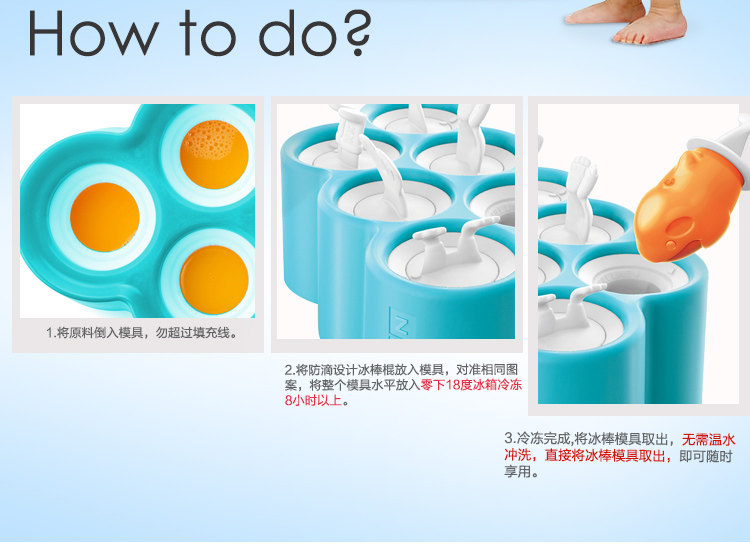 How to do?

1.将原料倒入模具，勿超过填充线。

2.将防滴设计冰棒棍放入模具，对准相同图案，将整个模具水平放入零下18度冰箱冷冻8小时以上。

3.冷冻完成,将冰棒模具取出，无需温水冲洗，直接将冰棒模具取出，即可随时享用。