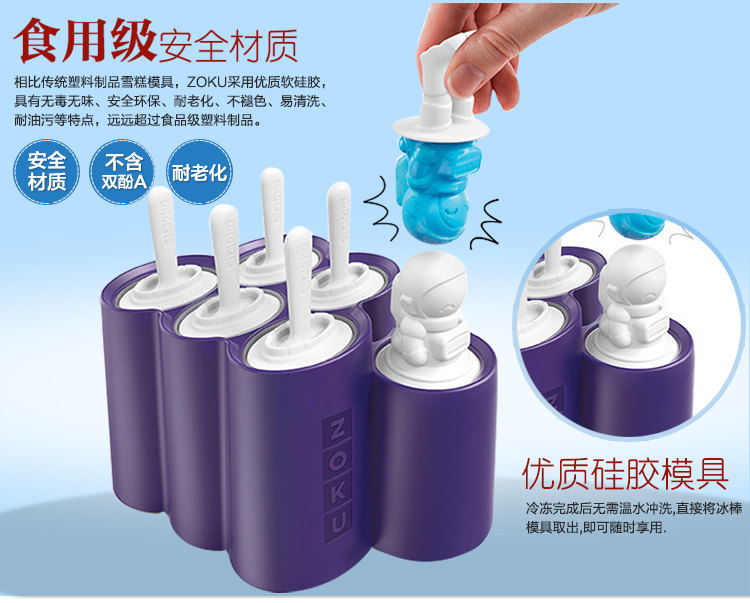 食用级安全材质

相比传统塑料制品雪糕模具，ZOKU采用优质软硅胶，具有无毒无味、安全环保、耐老化、不褪色、易清洗、耐油污等特点，远远超过食品级塑料制品。

安全材质

不含双酚A

耐老化

ZOKU

优质硅胶模具

冷冻完成后无需温水冲洗,直接将冰棒模具取出,即可随时享用.