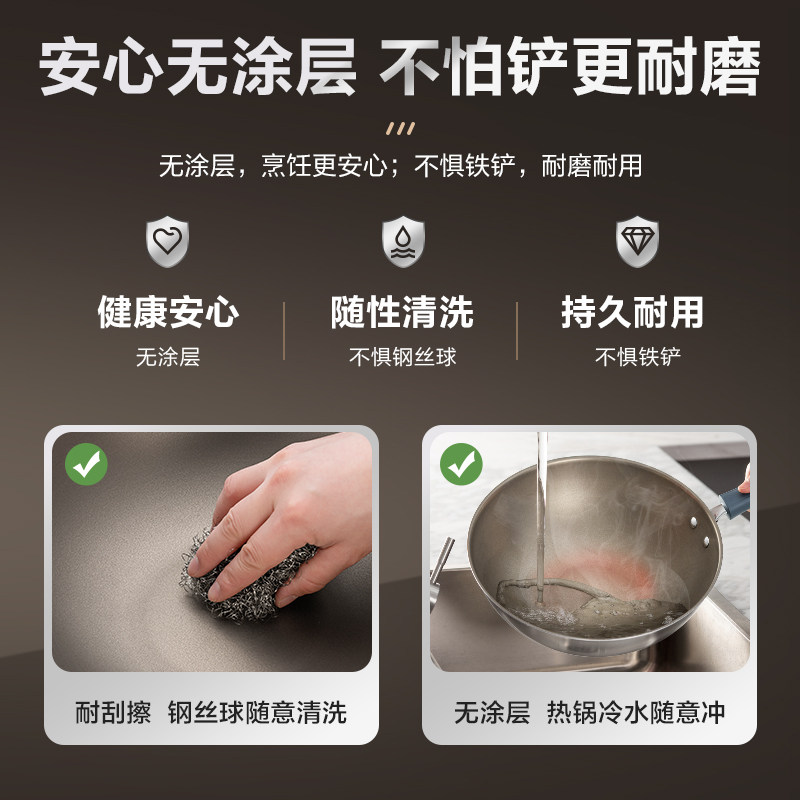 安心无涂层 不怕铲更耐磨

无涂层，烹饪更安心；不惧铁铲，耐磨耐用

健康安心
无涂层

随性清洗
不惧钢丝球

持久耐用
不惧铁铲

耐刮擦 钢丝球随意清洗

无涂层 热锅冷水随意冲