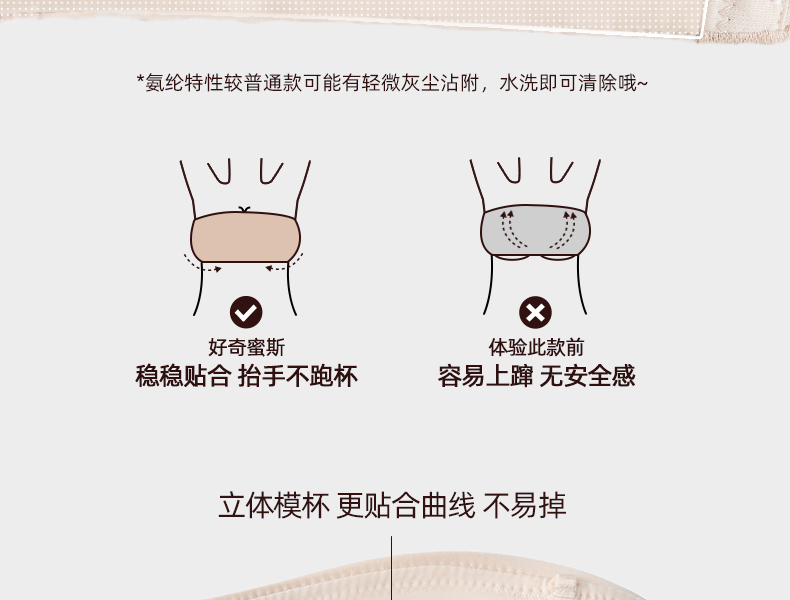 *氨纶特性较普通款可能有轻微灰尘沾附，水洗即可清除哦~

好奇蜜斯
稳稳贴合 抬手不跑杯

体验此款前
容易上蹿 无安全感

立体模杯 更贴合曲线 不易掉