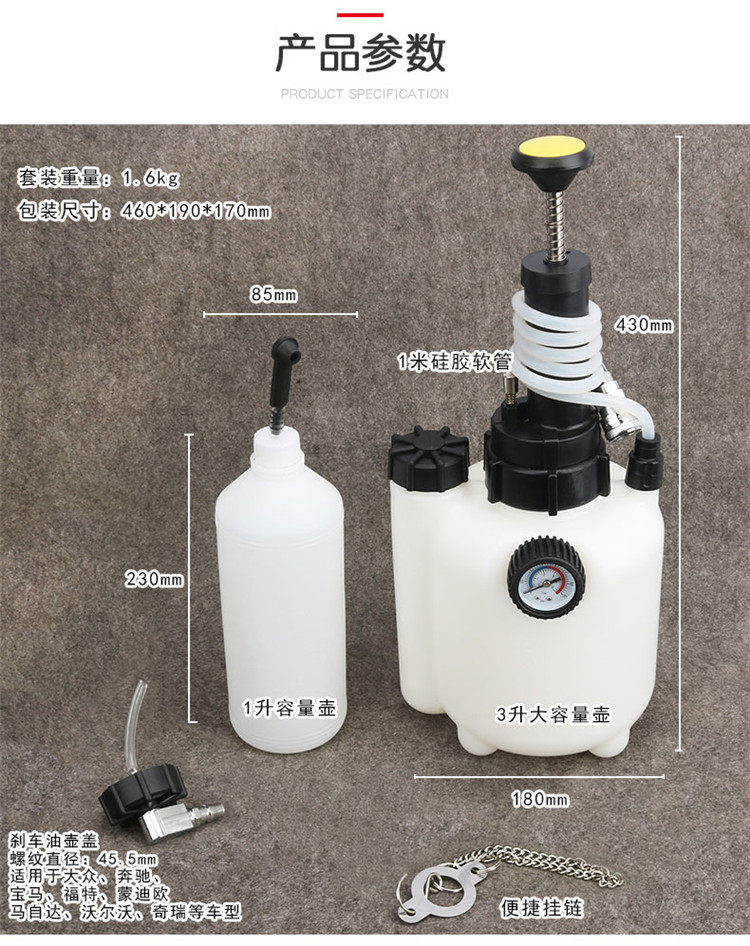 产品参数

PRODUCT SPECIFICATION

套装重量：1.6kg

包装尺寸：460*190*170mm

85mm

430mm

1米硅胶软管

230mm

1升容量壶

3升大容量壶

180mm

刹车油壶盖
螺纹直径：45.5mm
适用于大众、奔驰、
宝马、福特、蒙迪欧
马自达、沃尔沃、奇瑞等车型

便捷挂链