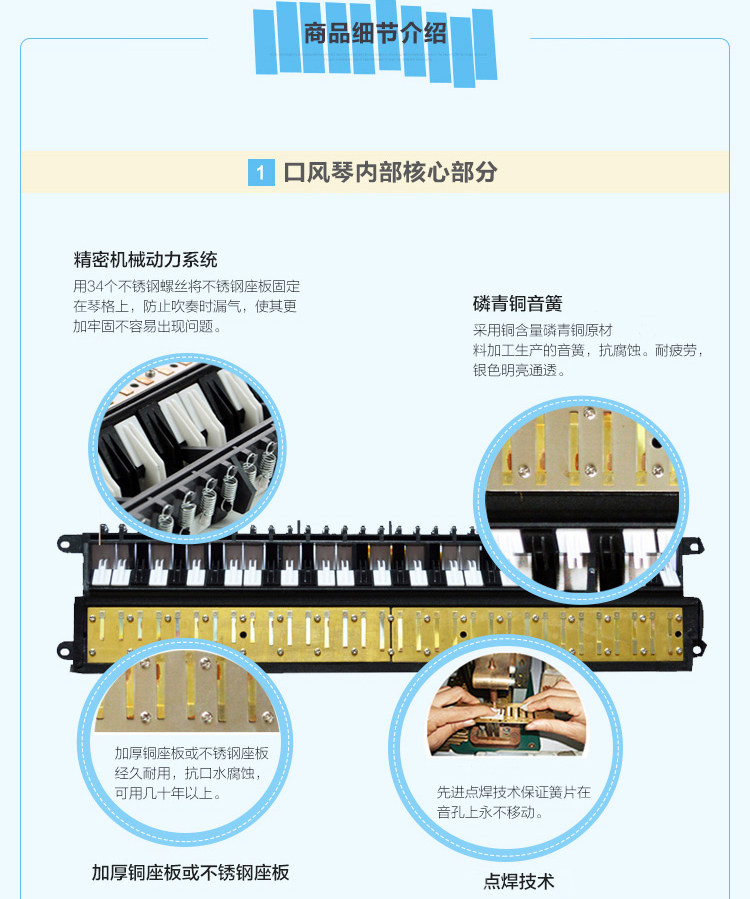 商品细节介绍

1 口风琴内部核心部分

精密机械动力系统

用34个不锈钢螺丝将不锈钢座板固定在琴格上，防止吹奏时漏气，使其更加牢固不容易出现问题。

磷青铜音簧

采用铜含量磷青铜原材料加工生产的音簧，抗腐蚀。耐疲劳，银色明亮通透。

加厚铜座板或不锈钢座板经久耐用，抗口水腐蚀，可用几十年以上。

先进点焊技术保证簧片在音孔上永不移动。

加厚铜座板或不锈钢座板

点焊技术