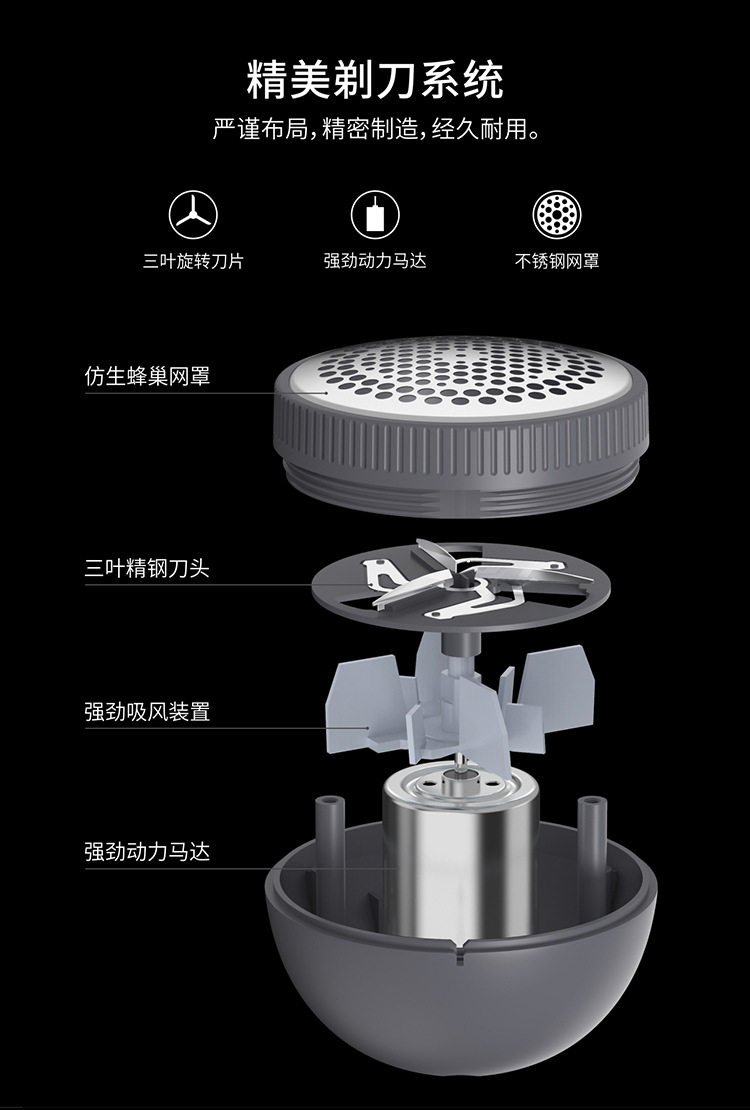 精美剃刀系统

严谨布局，精密制造，经久耐用。

三叶旋转刀片

强劲动力马达

不锈钢网罩

仿生蜂巢网罩

三叶精钢刀头

强劲吸风装置

强劲动力马达