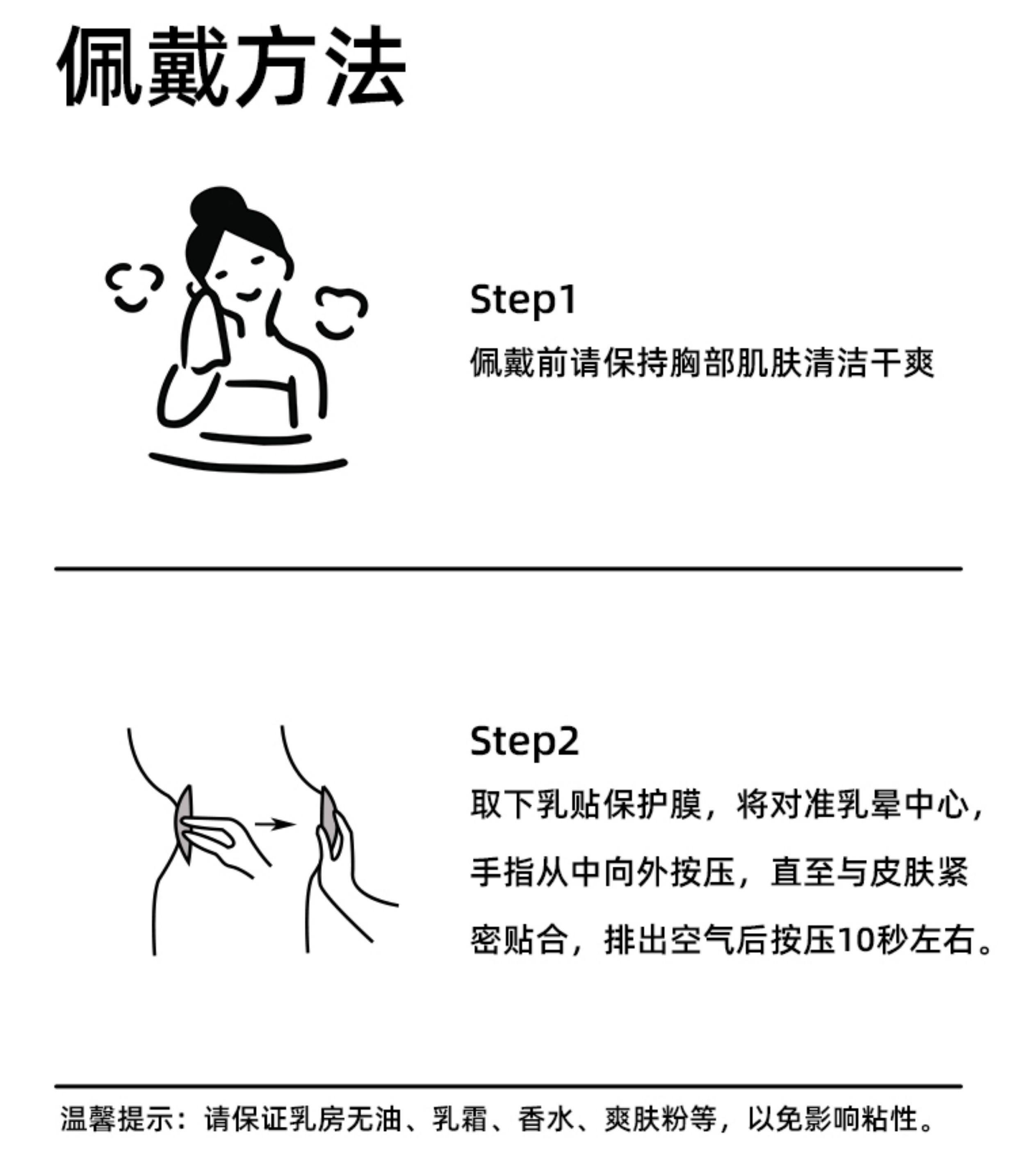 佩戴方法

Step1

佩戴前请保持胸部肌肤清洁干爽

Step2

取下乳贴保护膜，将对准乳晕中心，手指从中向外按压，直至与皮肤紧密贴合，排出空气后按压10秒左右。

温馨提示：请保证乳房无油、乳霜、香水、爽肤粉等，以免影响粘性。