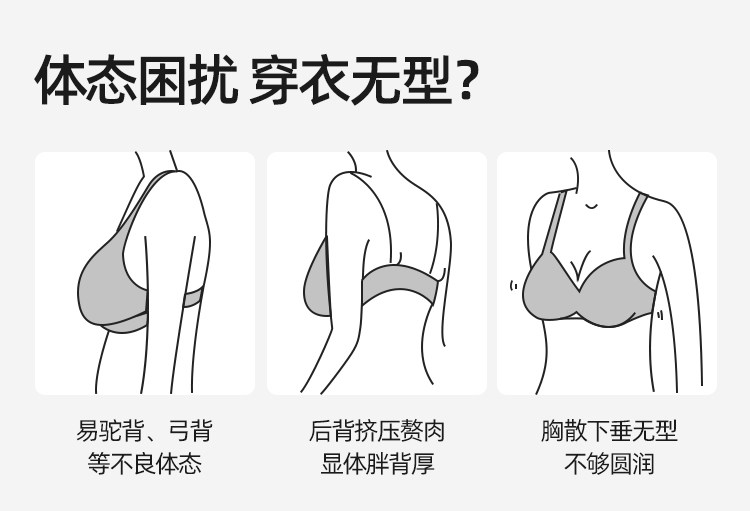 体态困扰 穿衣无型?

易驼背、弓背
等不良体态

后背挤压赘肉
显体胖背厚

胸散下垂无型
不够圆润