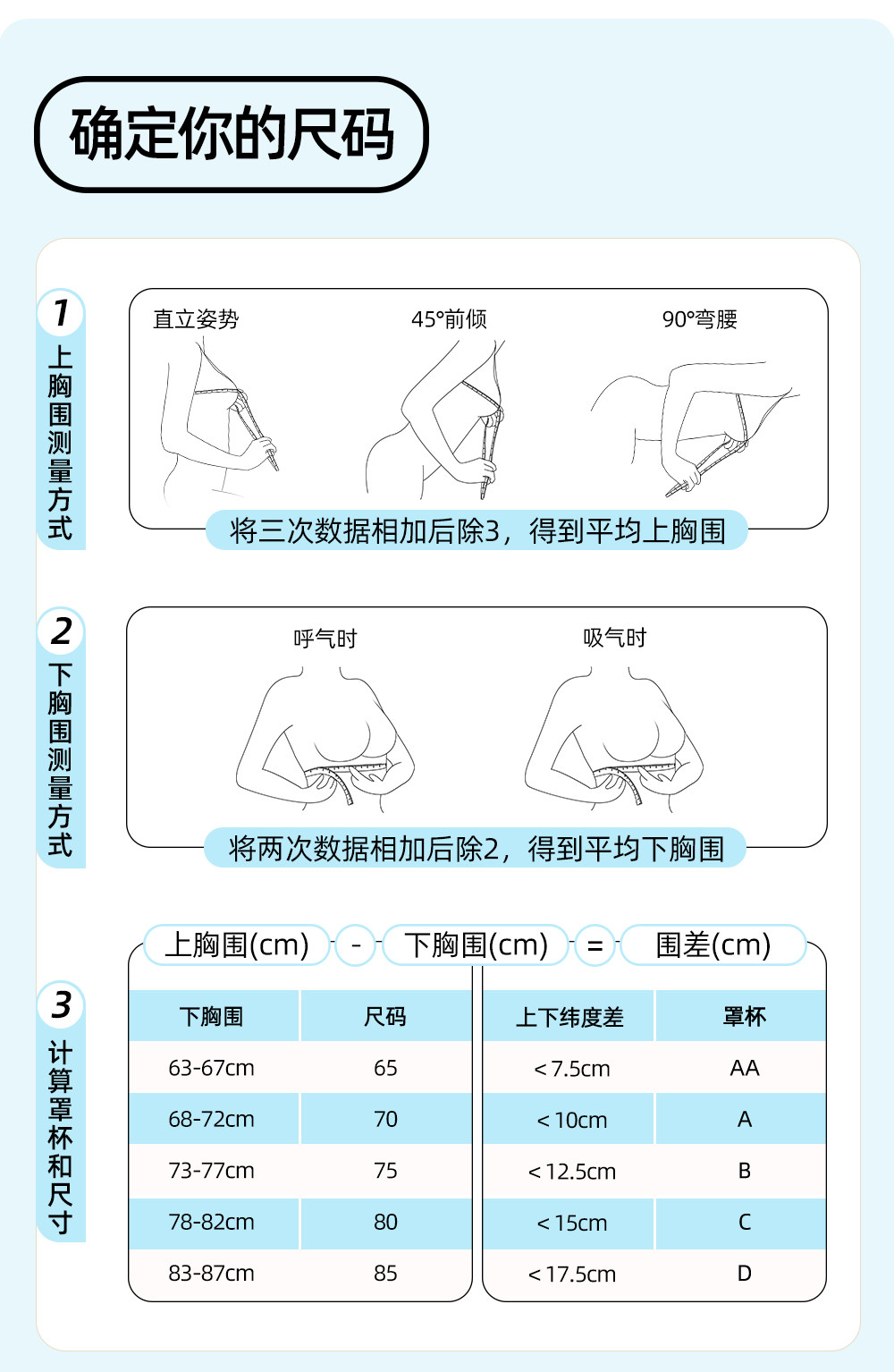 确定你的尺码

1 上胸围测量方式

直立姿势

45°前倾

90°弯腰

将三次数据相加后除3，得到平均上胸围

2 下胸围测量方式

呼气时

吸气时

将两次数据相加后除2，得到平均下胸围

3 计算罩杯和尺寸

上胸围(cm) - 下胸围(cm) = 围差(cm)

| 下胸围 | 尺码 |
|---|---|
| 63-67cm | 65 |
| 68-72cm | 70 |
| 73-77cm | 75 |
| 78-82cm | 80 |
| 83-87cm | 85 |

| 上下纬度差 | 罩杯 |
|---|---|
| < 7.5cm | AA |
| < 10cm | A |
| < 12.5cm | B |
| < 15cm | C |
| < 17.5cm | D |