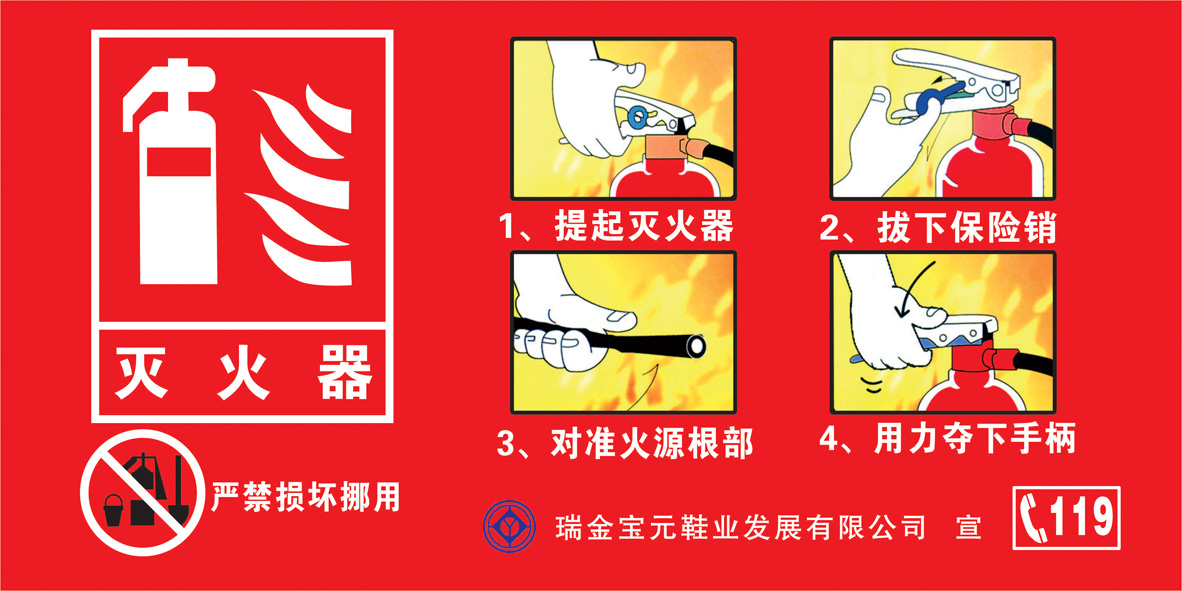 灭火器

严禁损坏挪用

1、提起灭火器

2、拔下保险销

3、对准火源根部

4、用力夺下手柄

瑞金宝元鞋业发展有限公司 宣

119