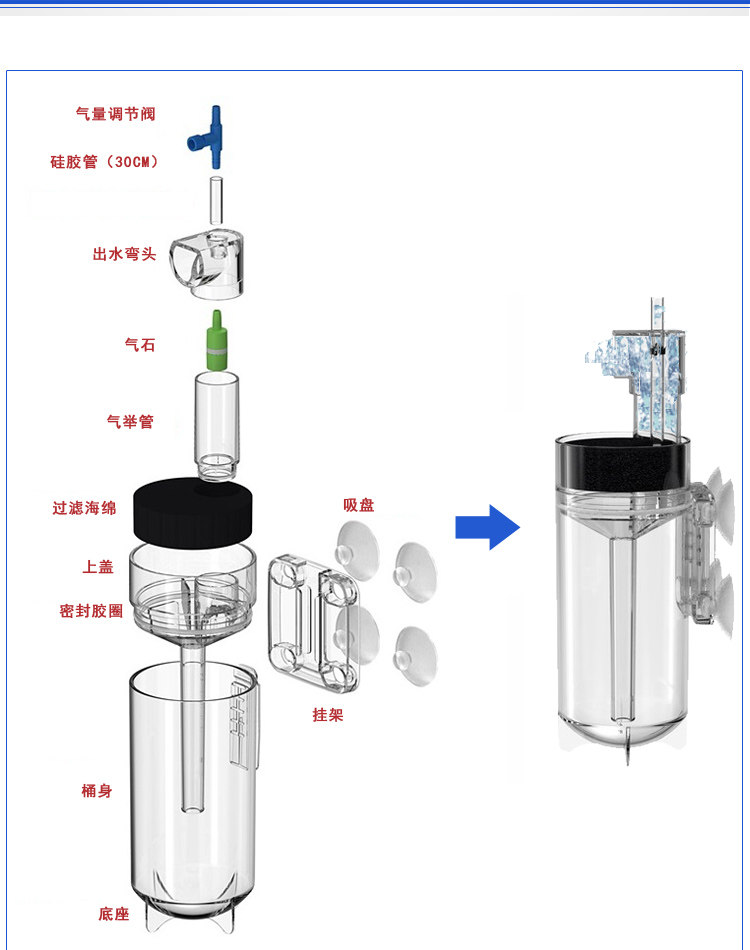 气量调节阀

硅胶管（30CM）

出水弯头

气石

气举管

过滤海绵

上盖

密封胶圈

桶身

底座

吸盘

挂架